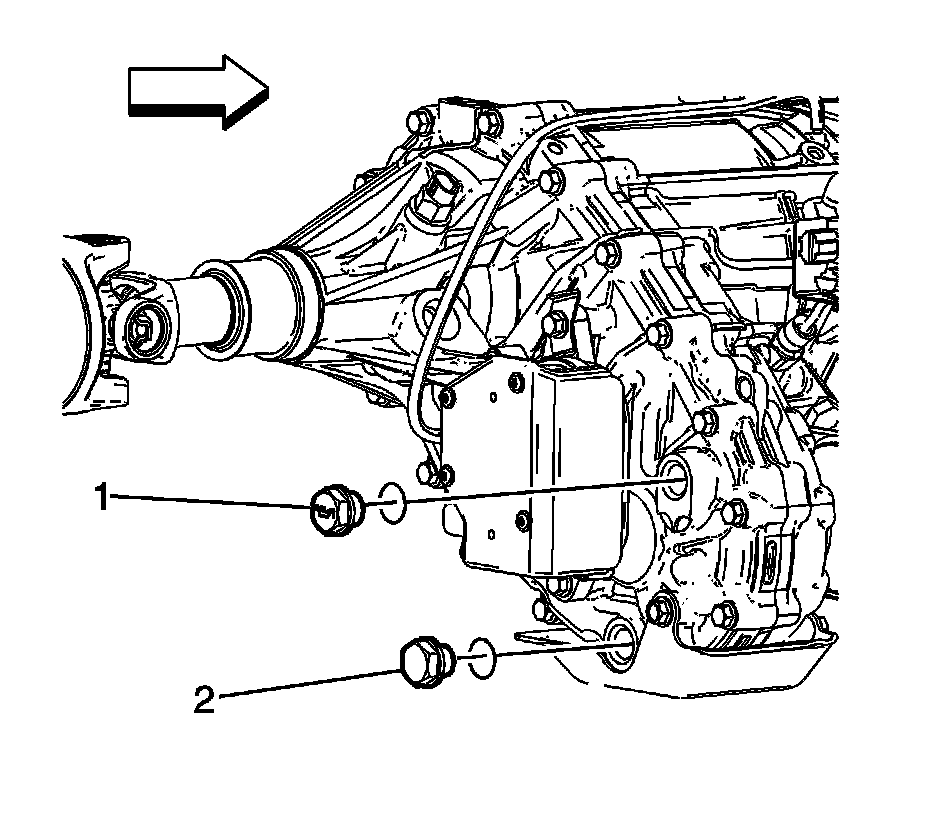 1

2