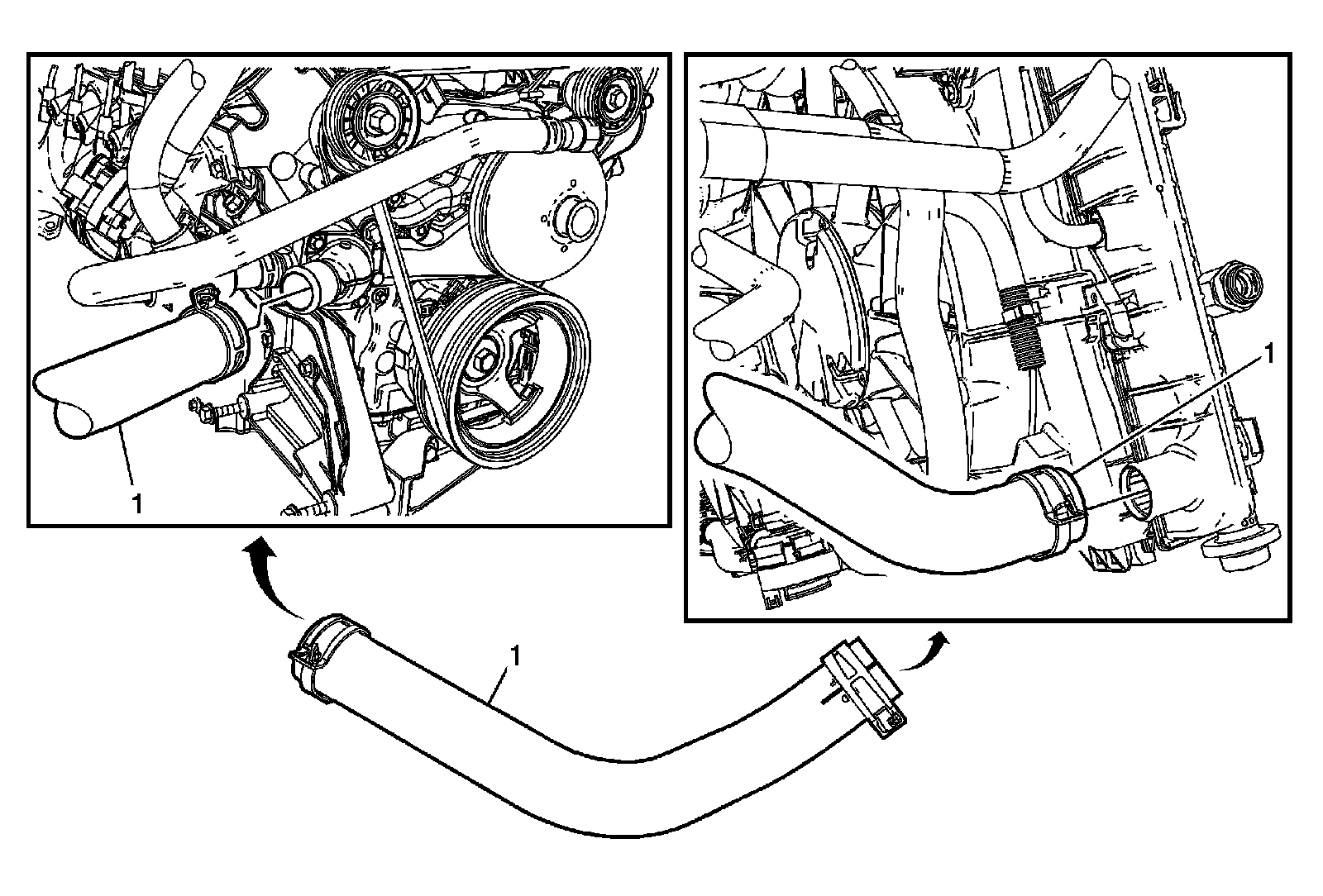 1

1

1