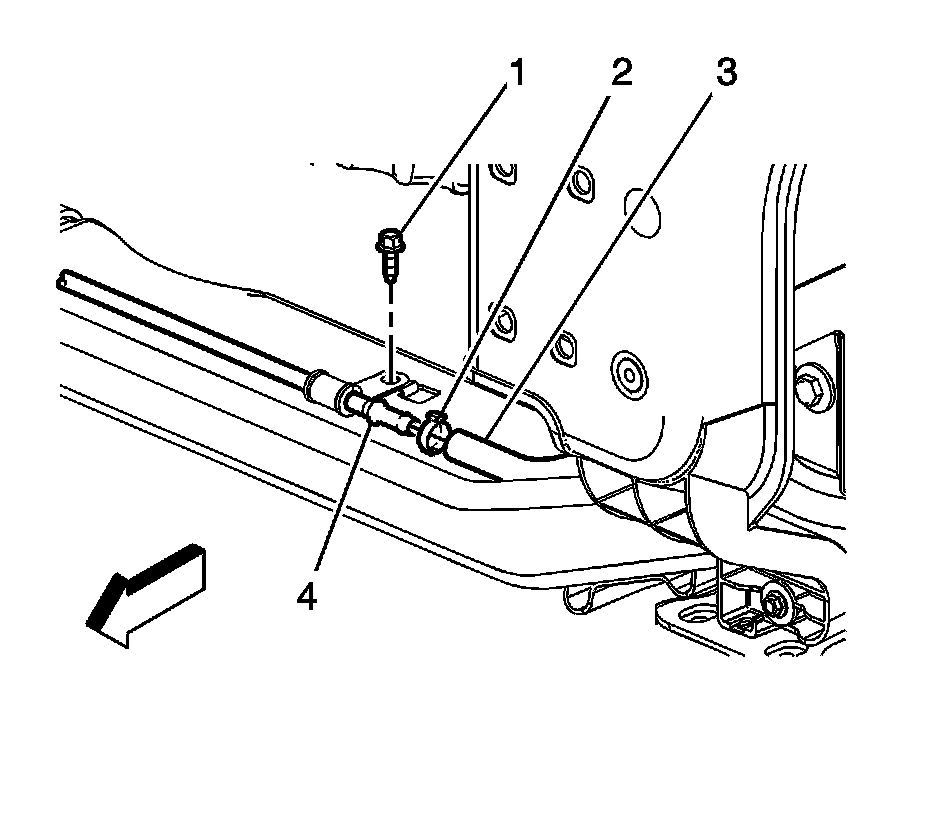 1
2
3
4