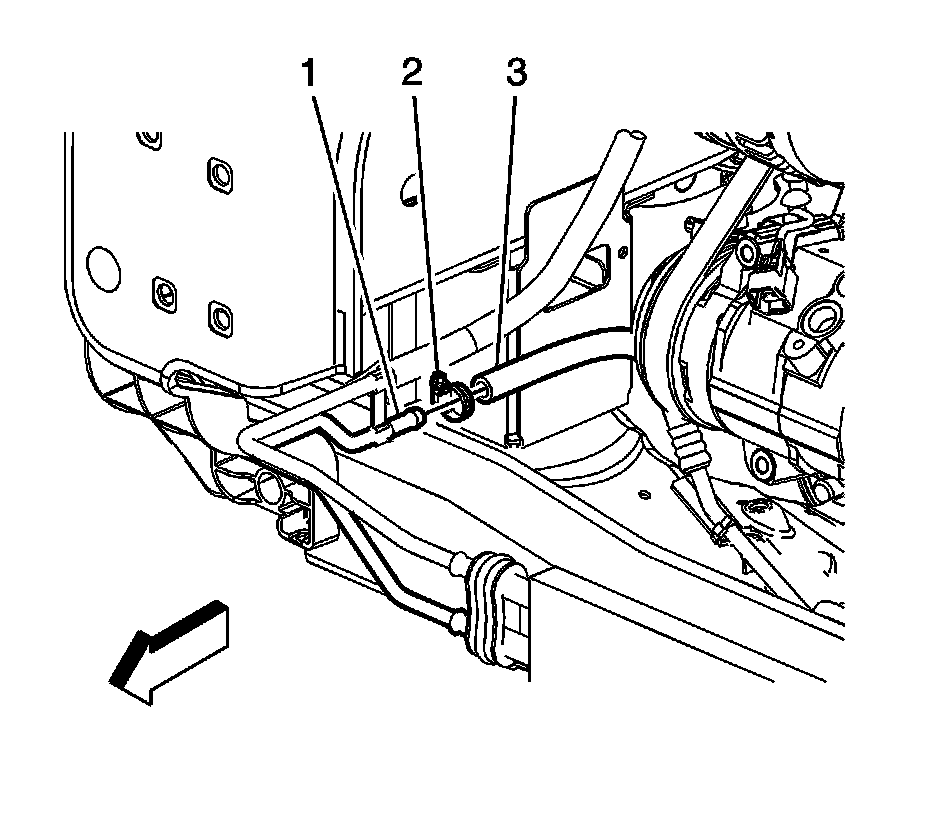 1 2 3