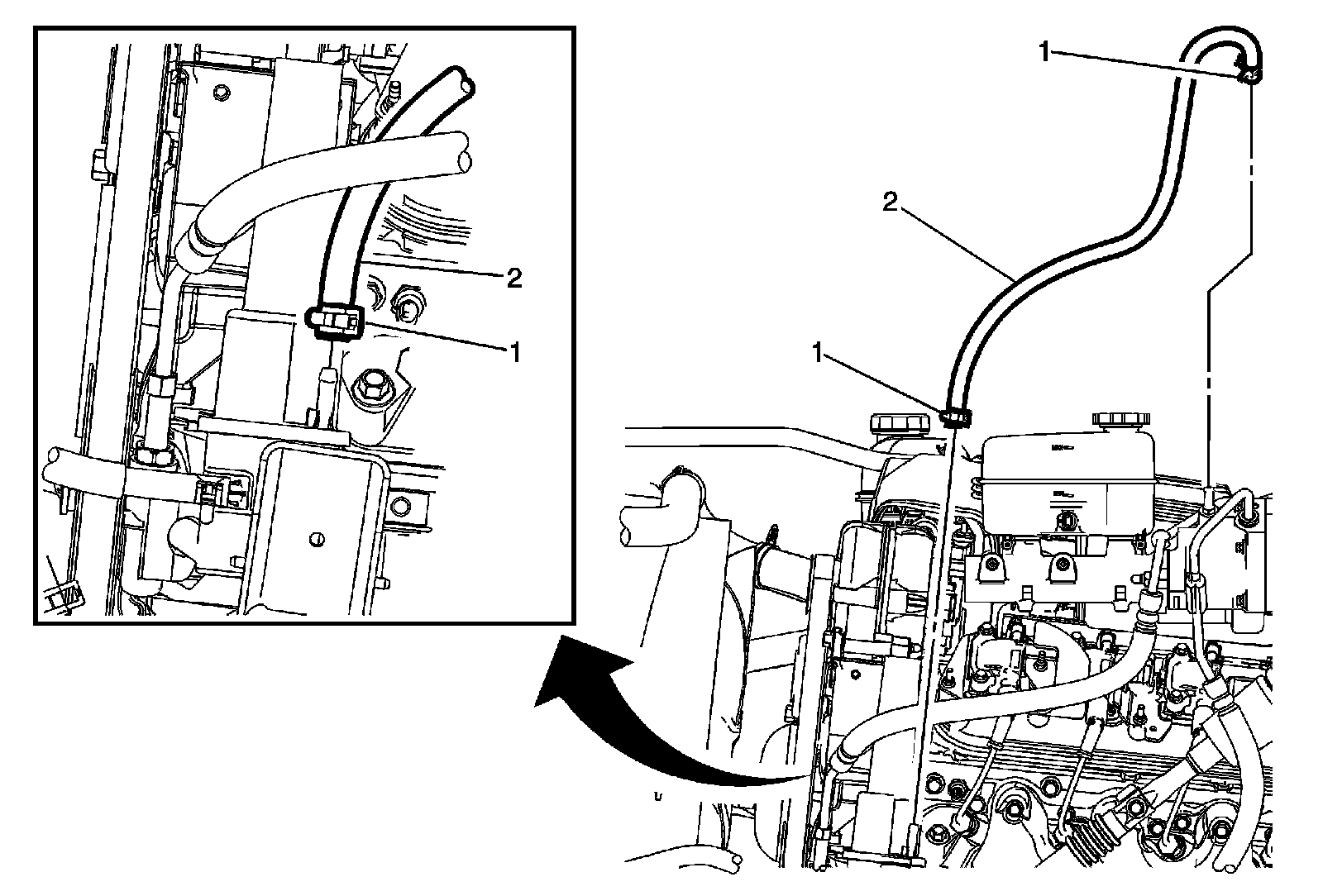 2
1
1
2
1