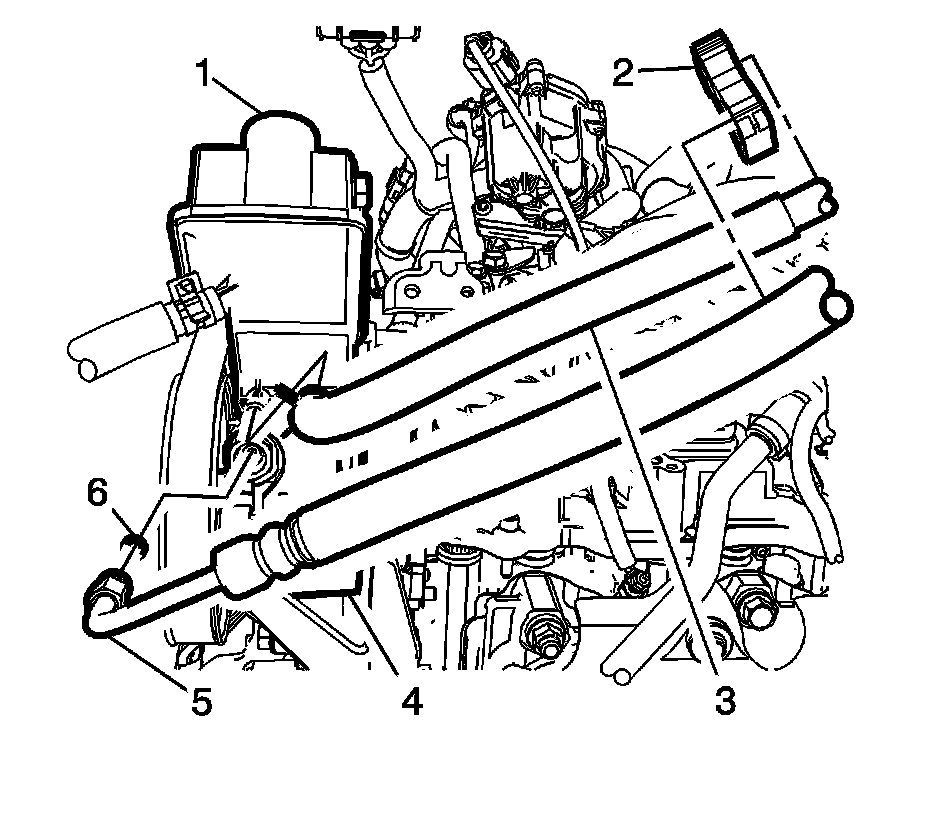 1
2
6
5
4
3