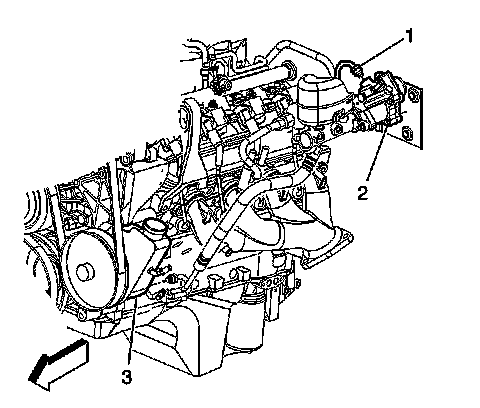 1
2
3