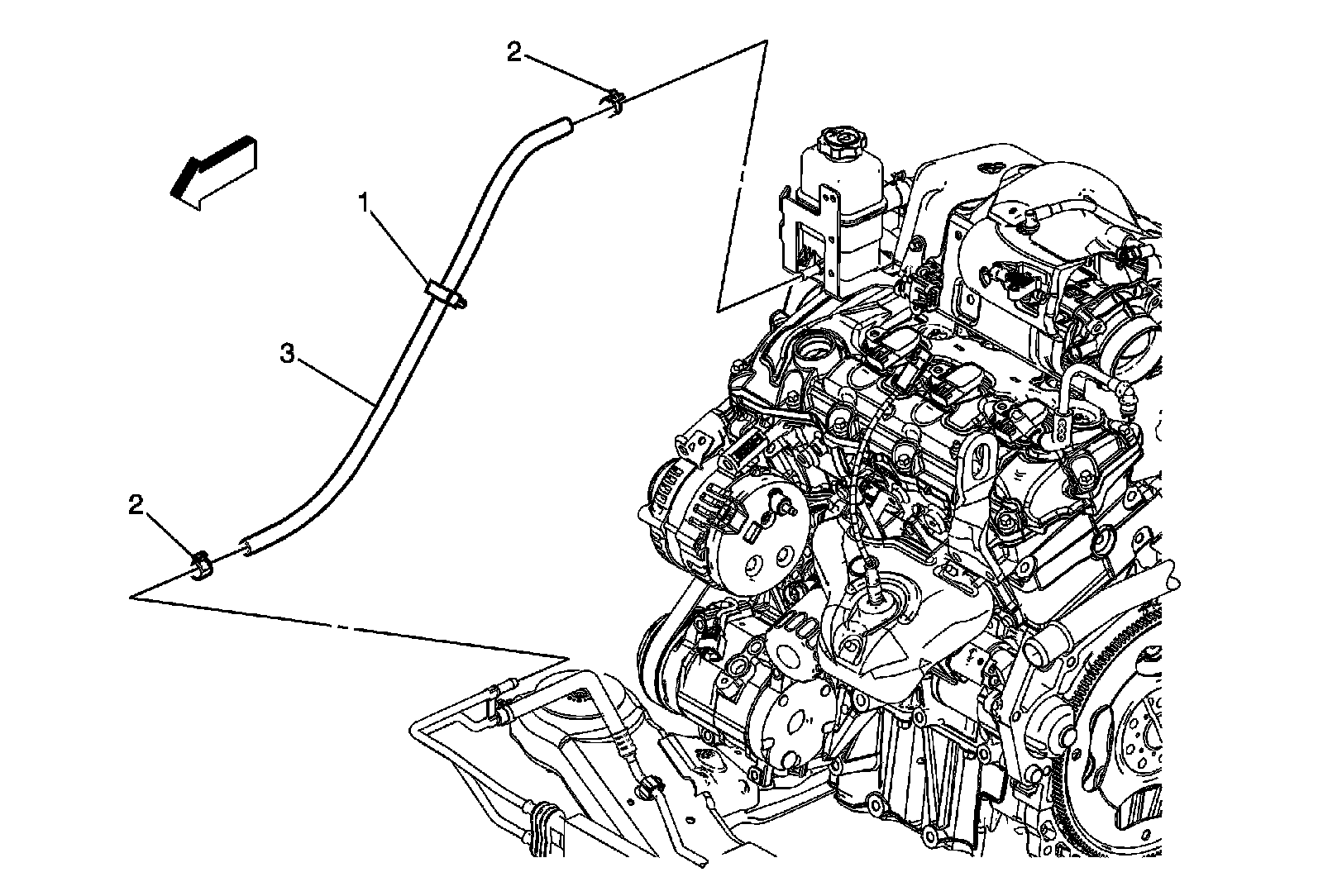 2
1
3
2