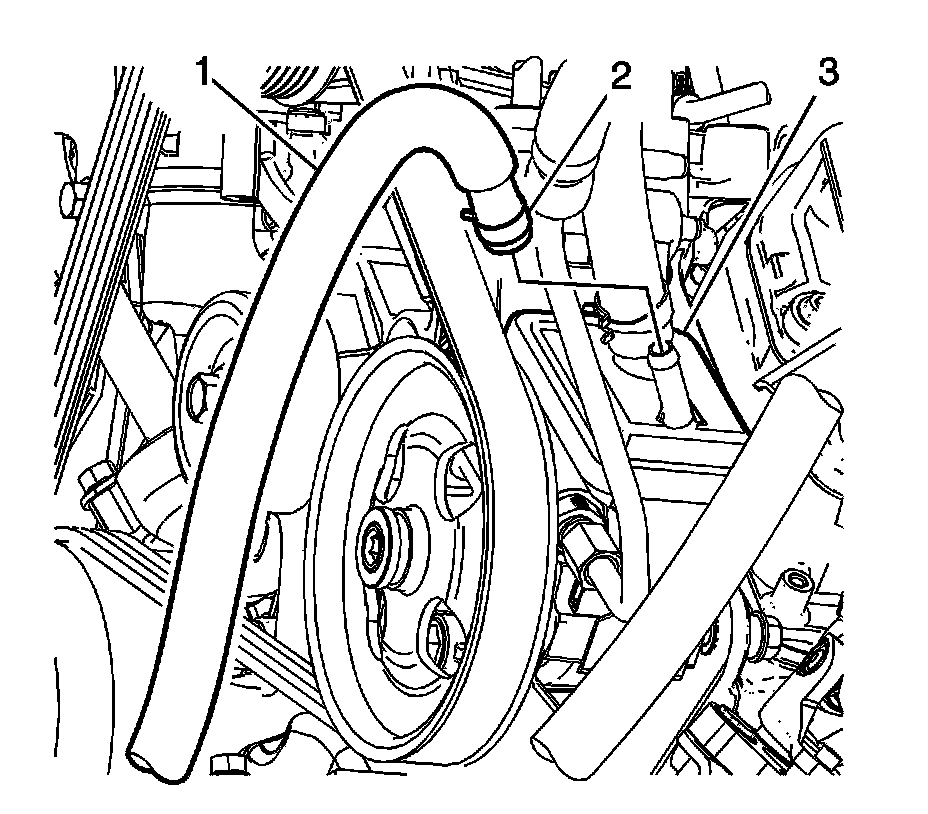 1
2
3