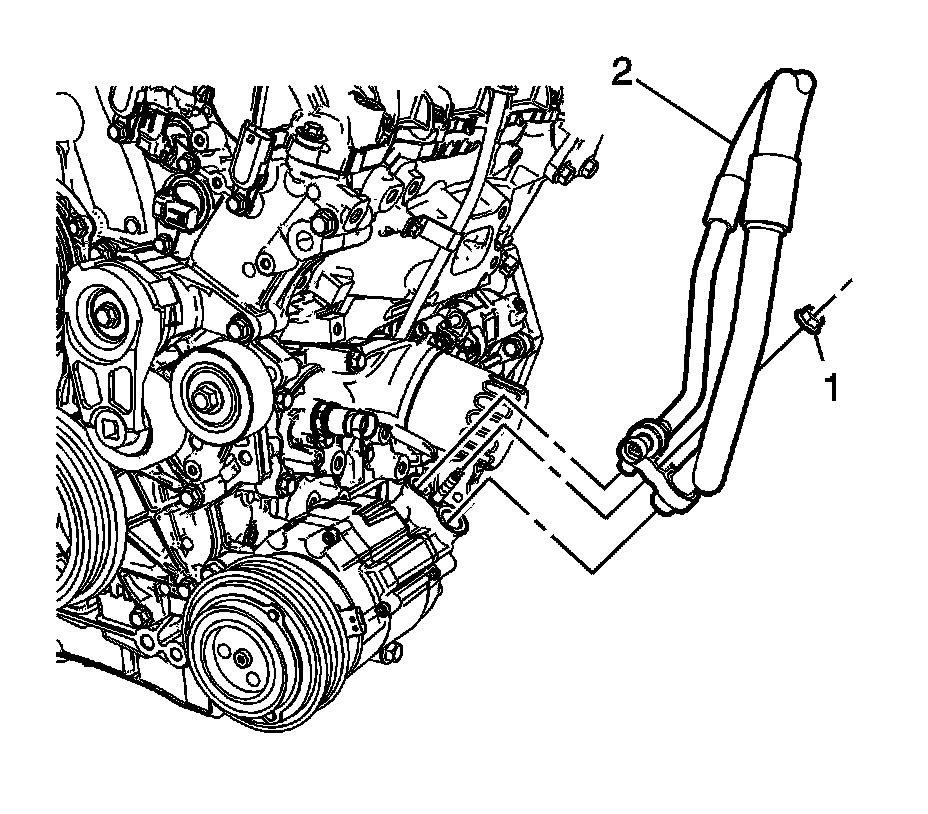 2

1