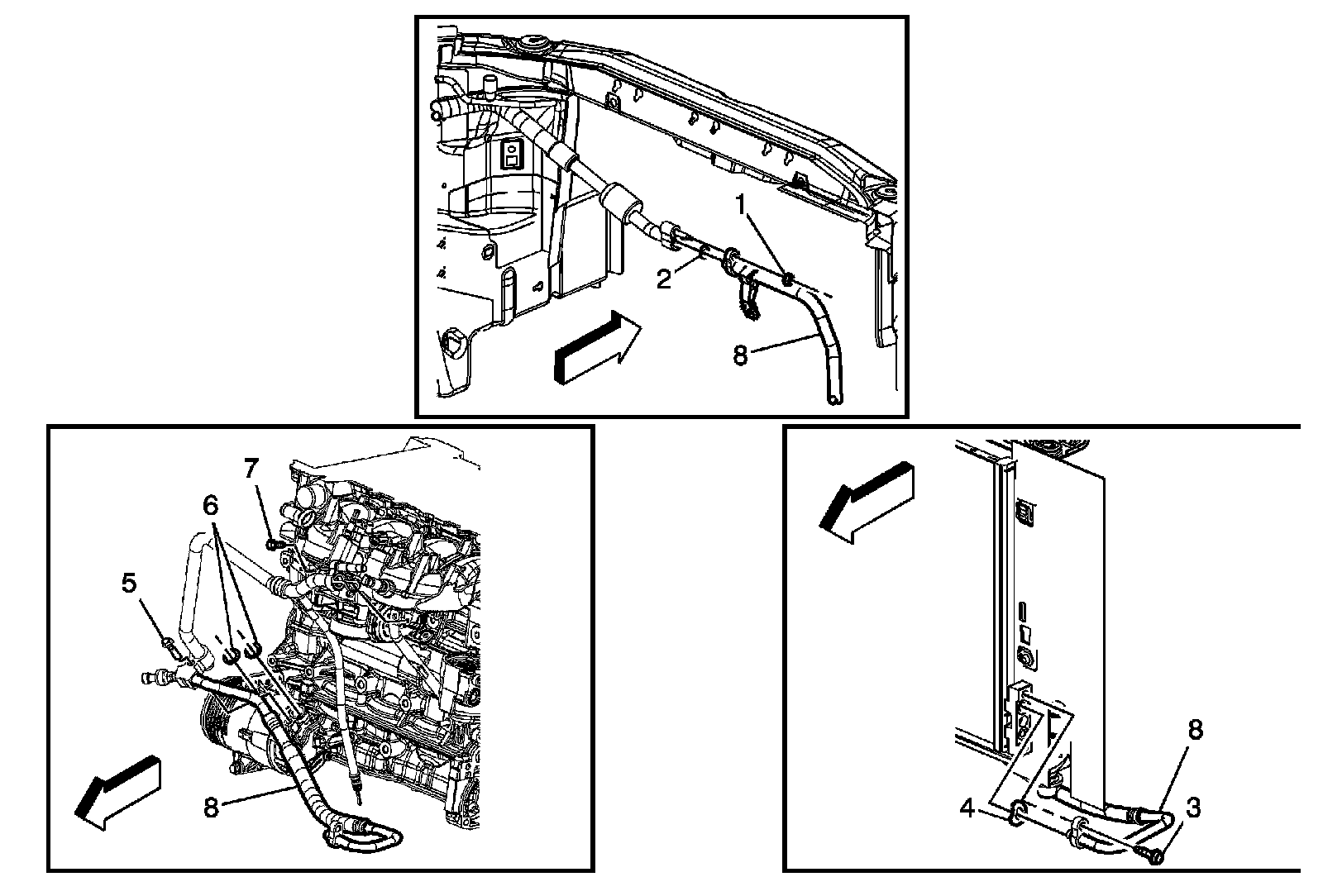 1
2
8
7
6
5
8
8
4
3