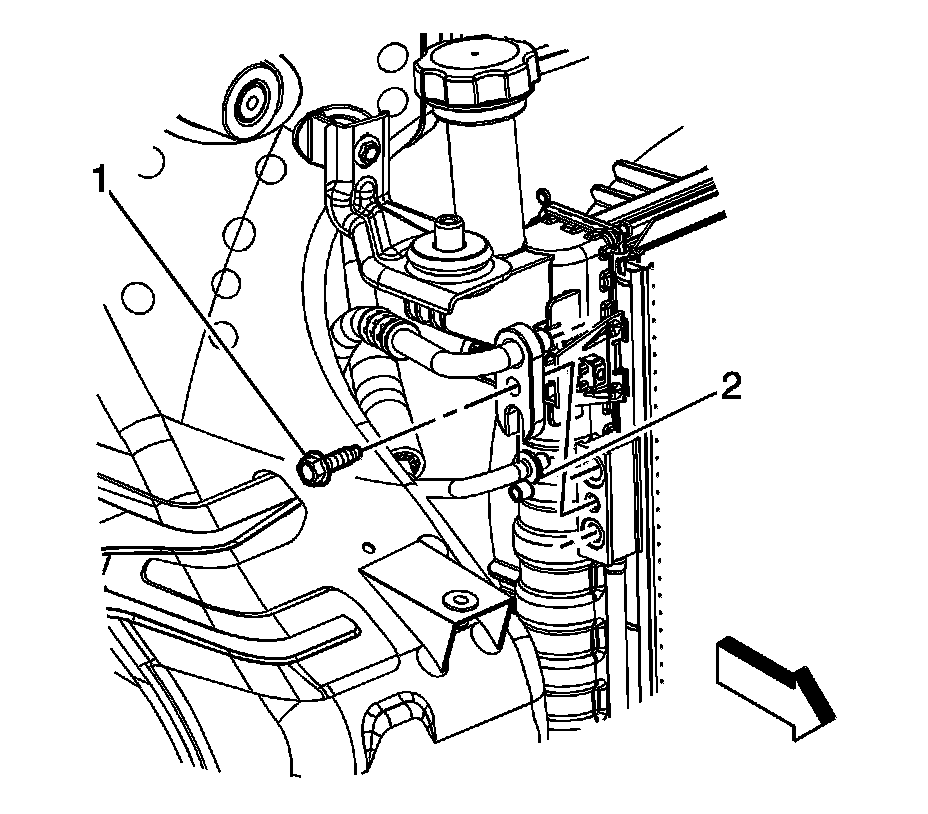 1
2