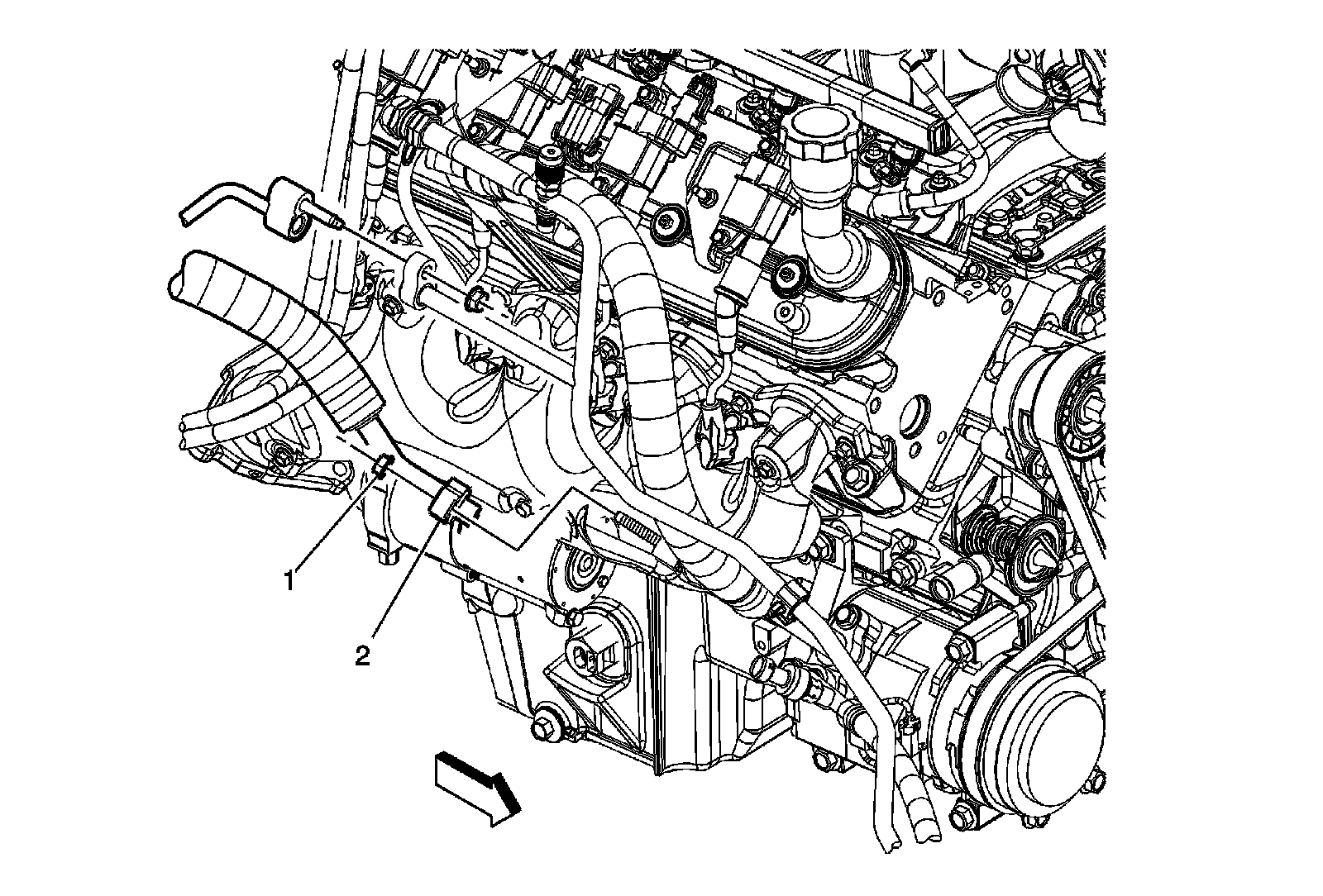 1
2