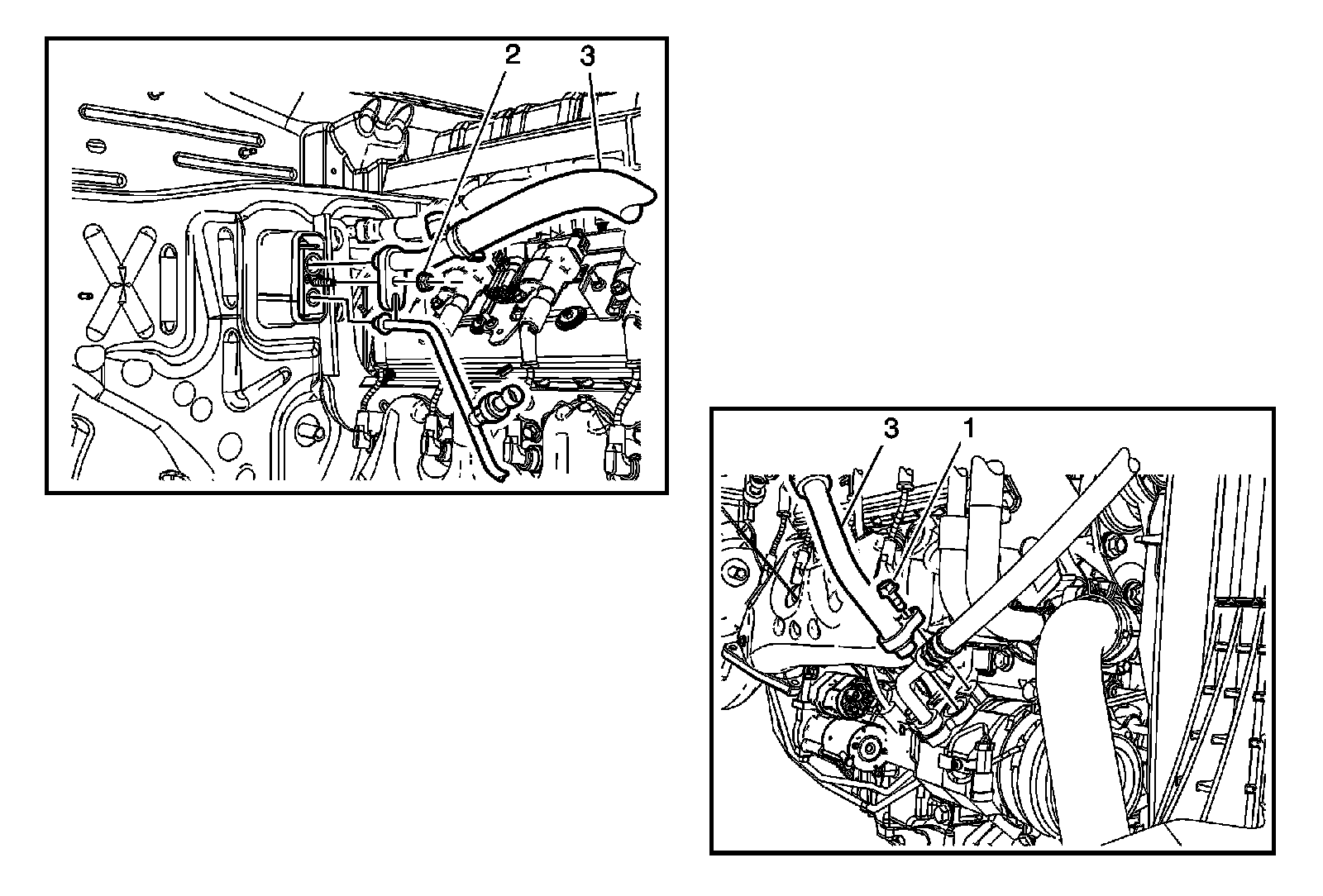 2
3
3
1