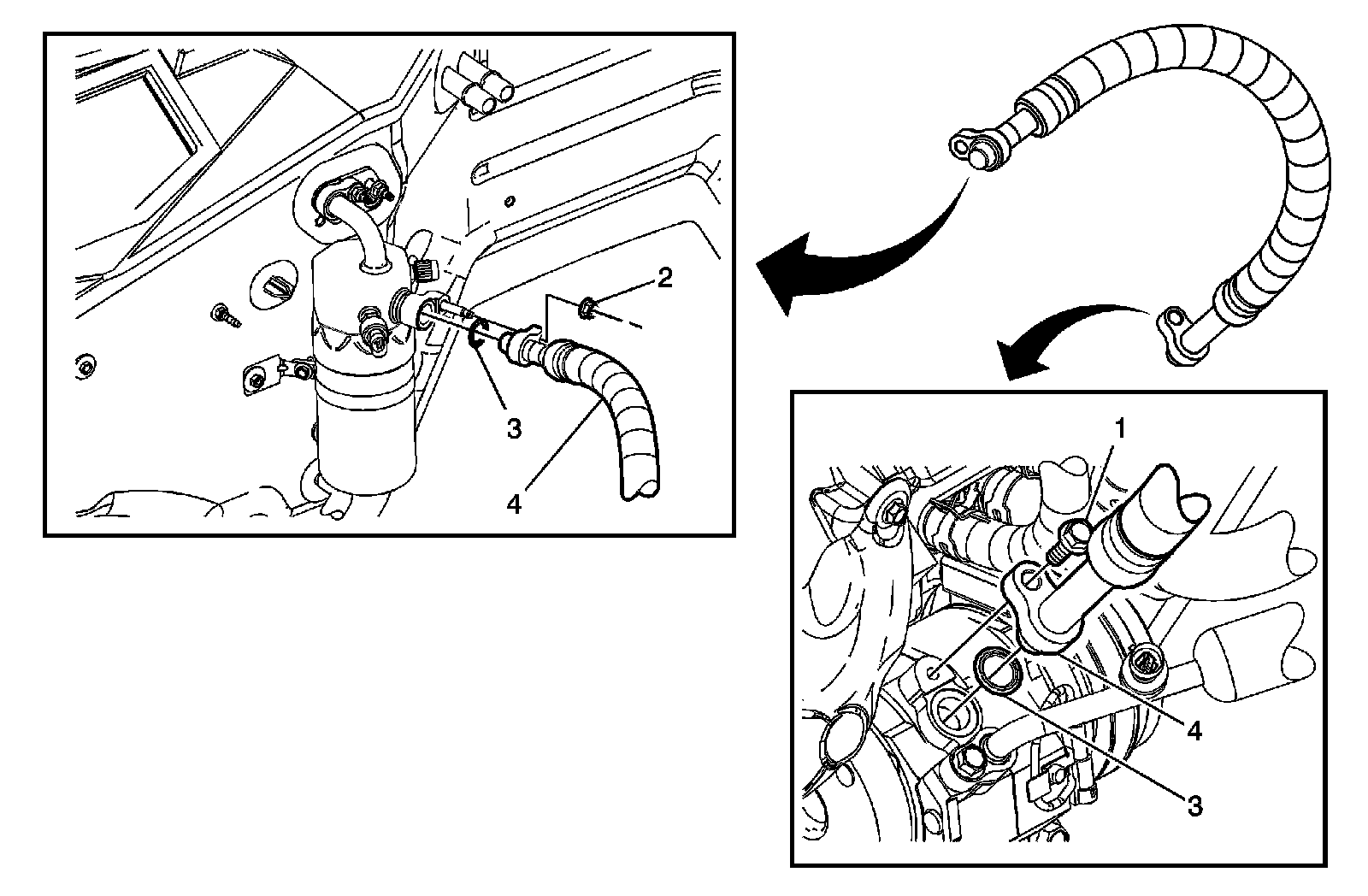 2
3
4
1
4
3