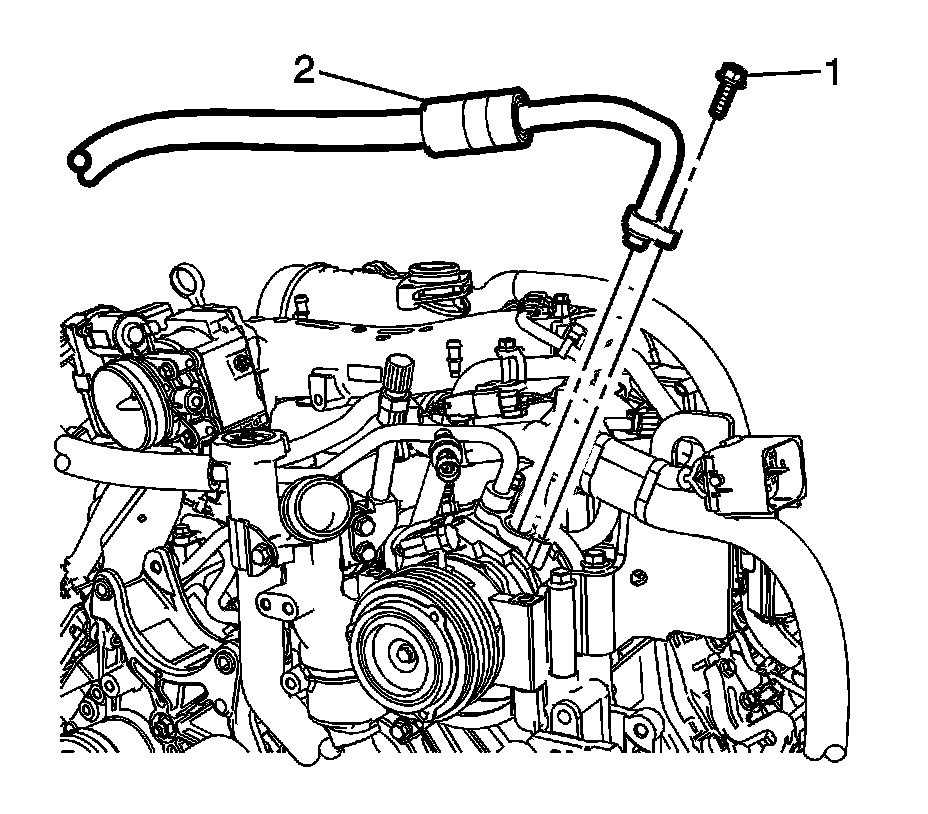 2
1