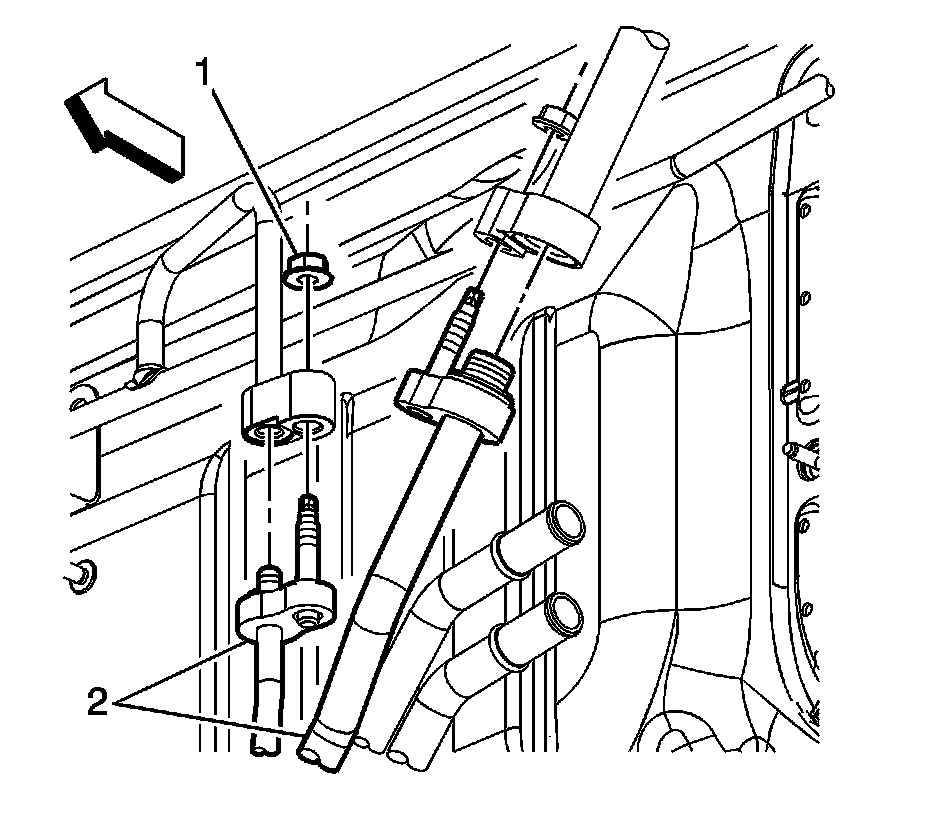 1
2