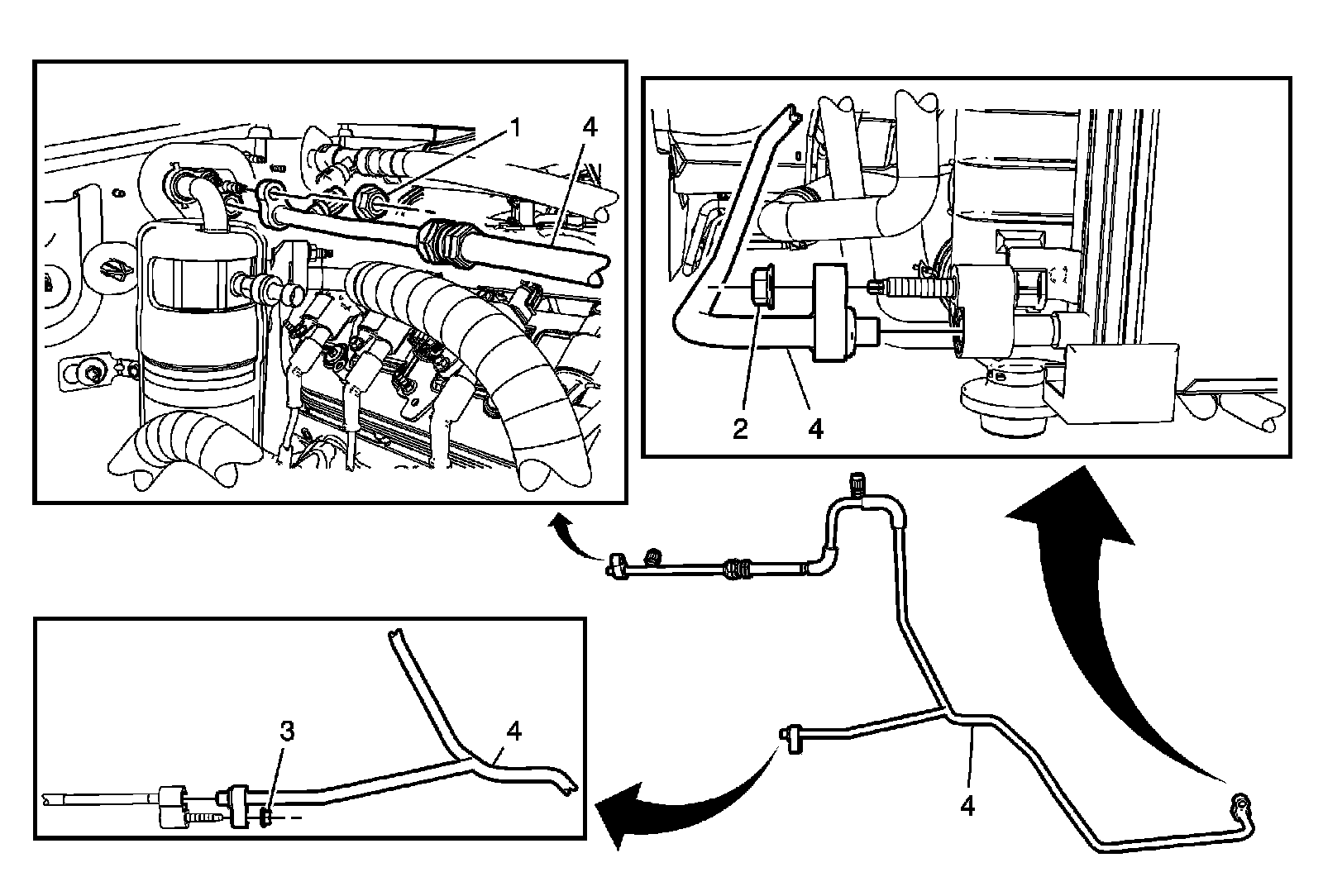 1
4
2
4
3
4
4