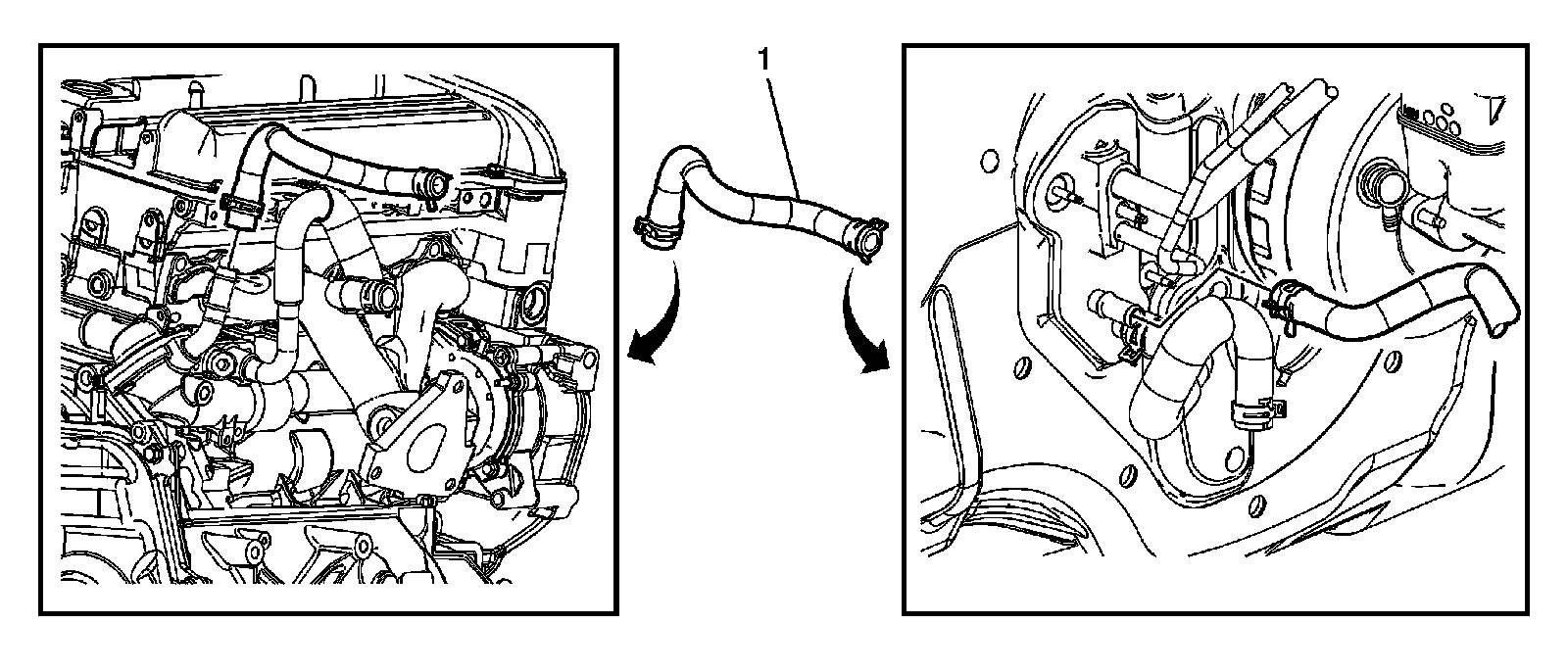 1