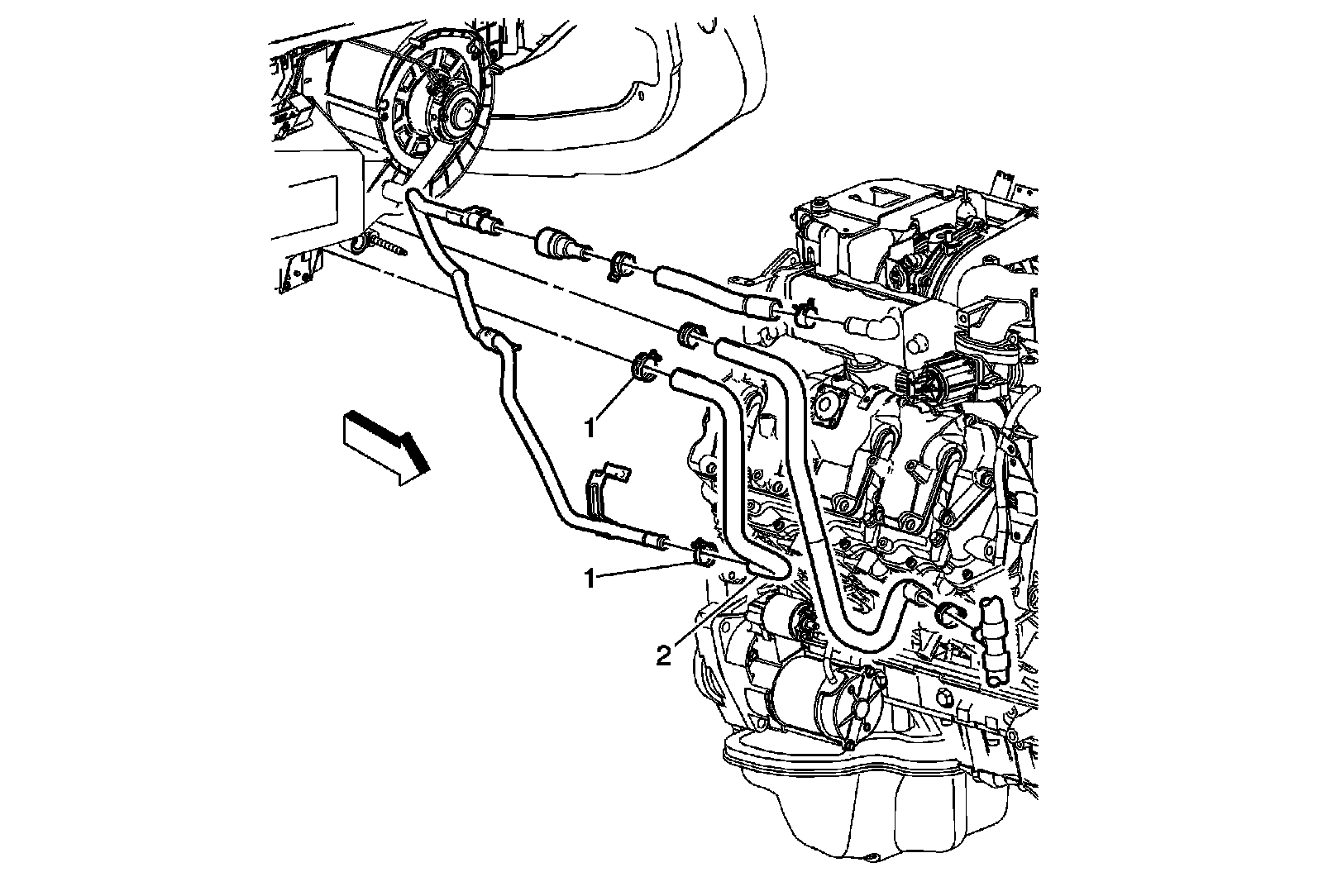 1

1

2