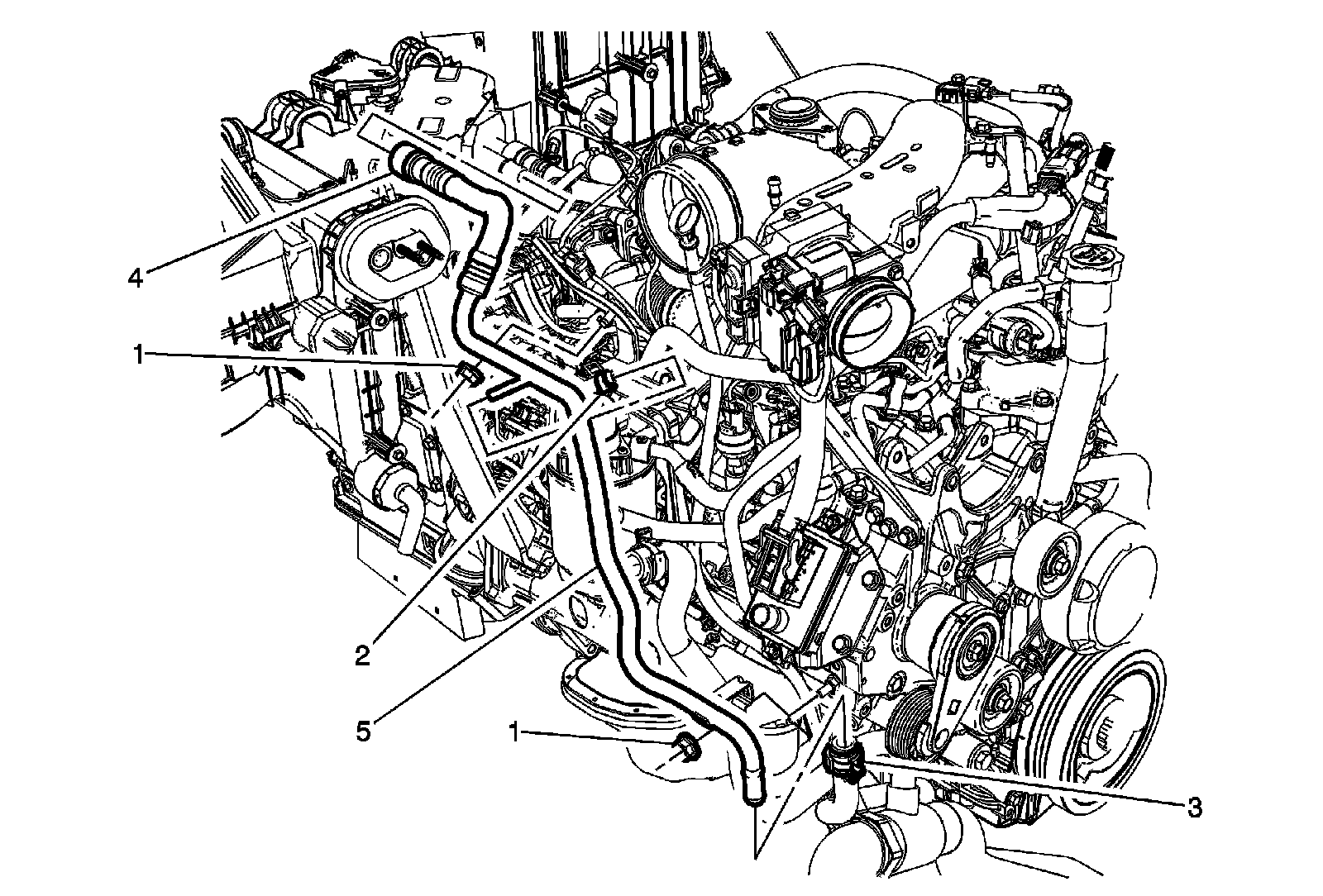 4
1
2
5
1
3