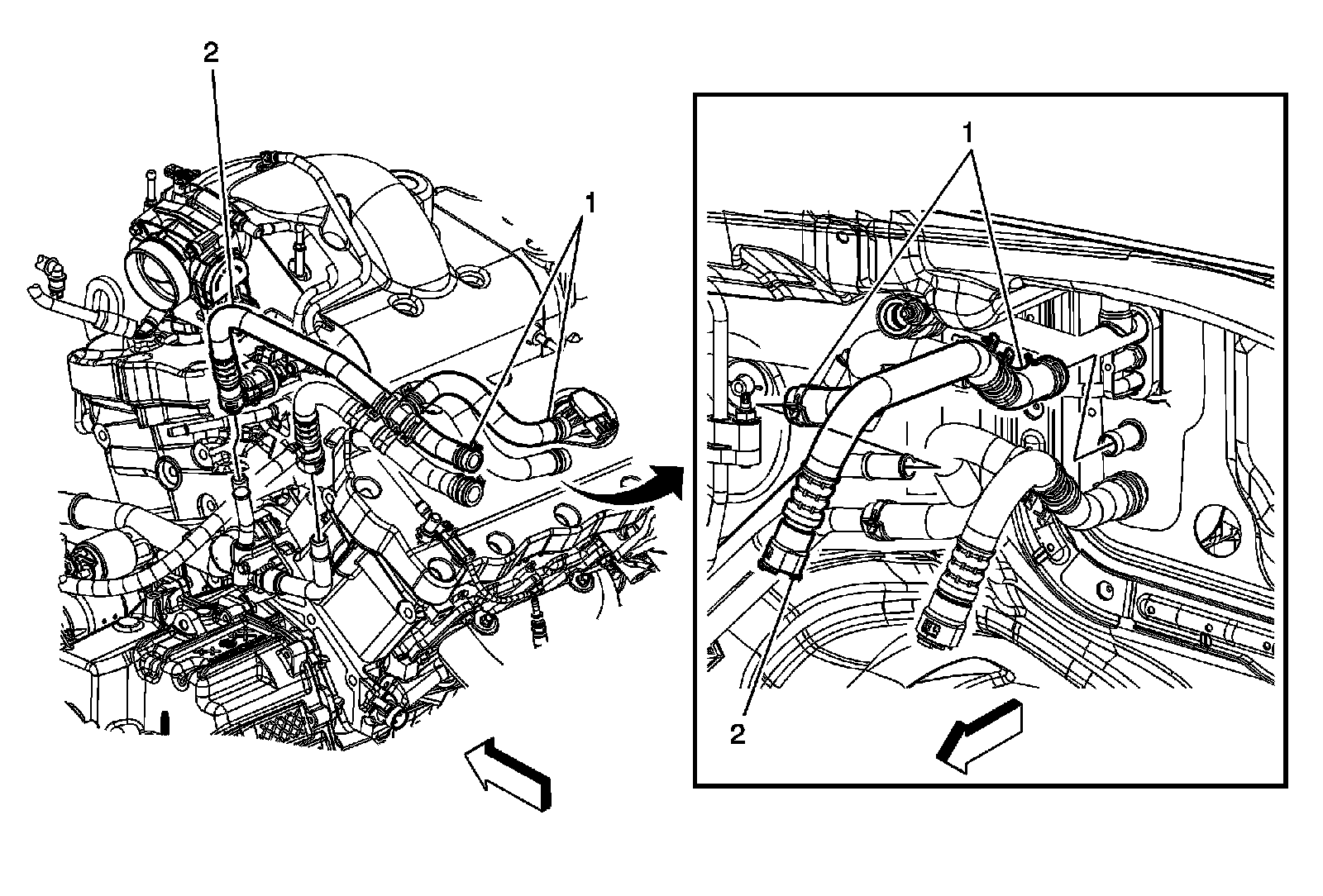 2
1
1
2