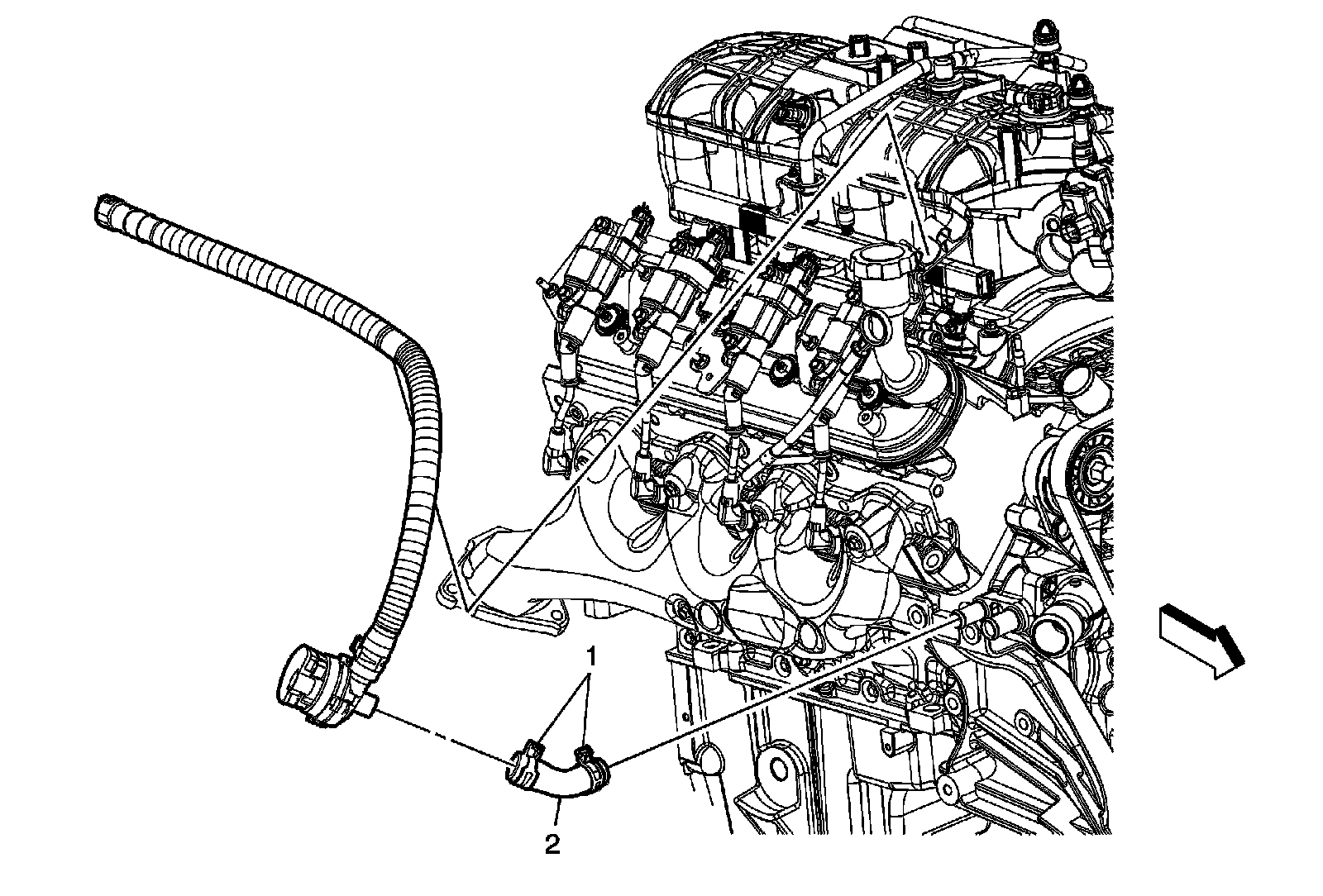 1

2