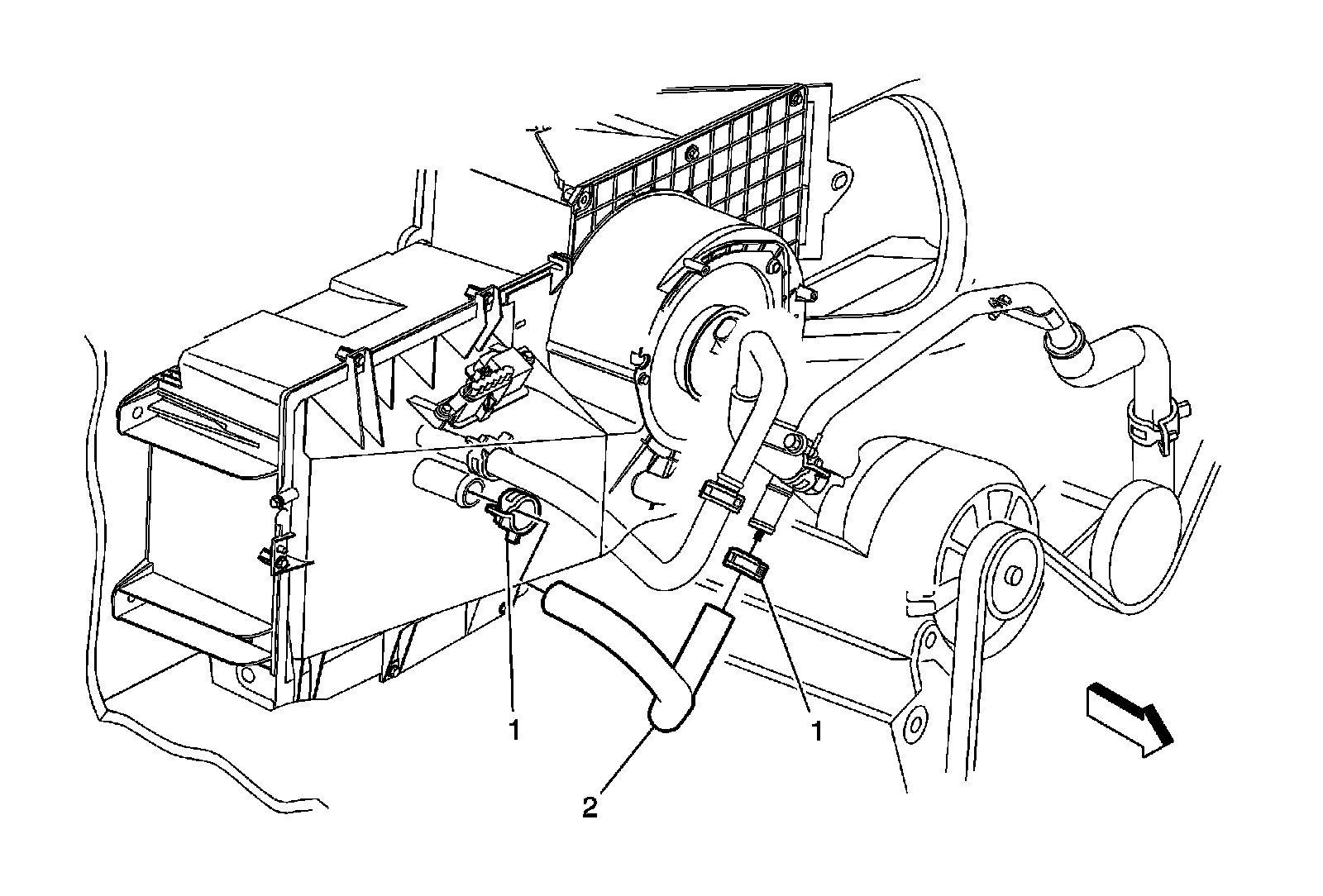 1
1
2