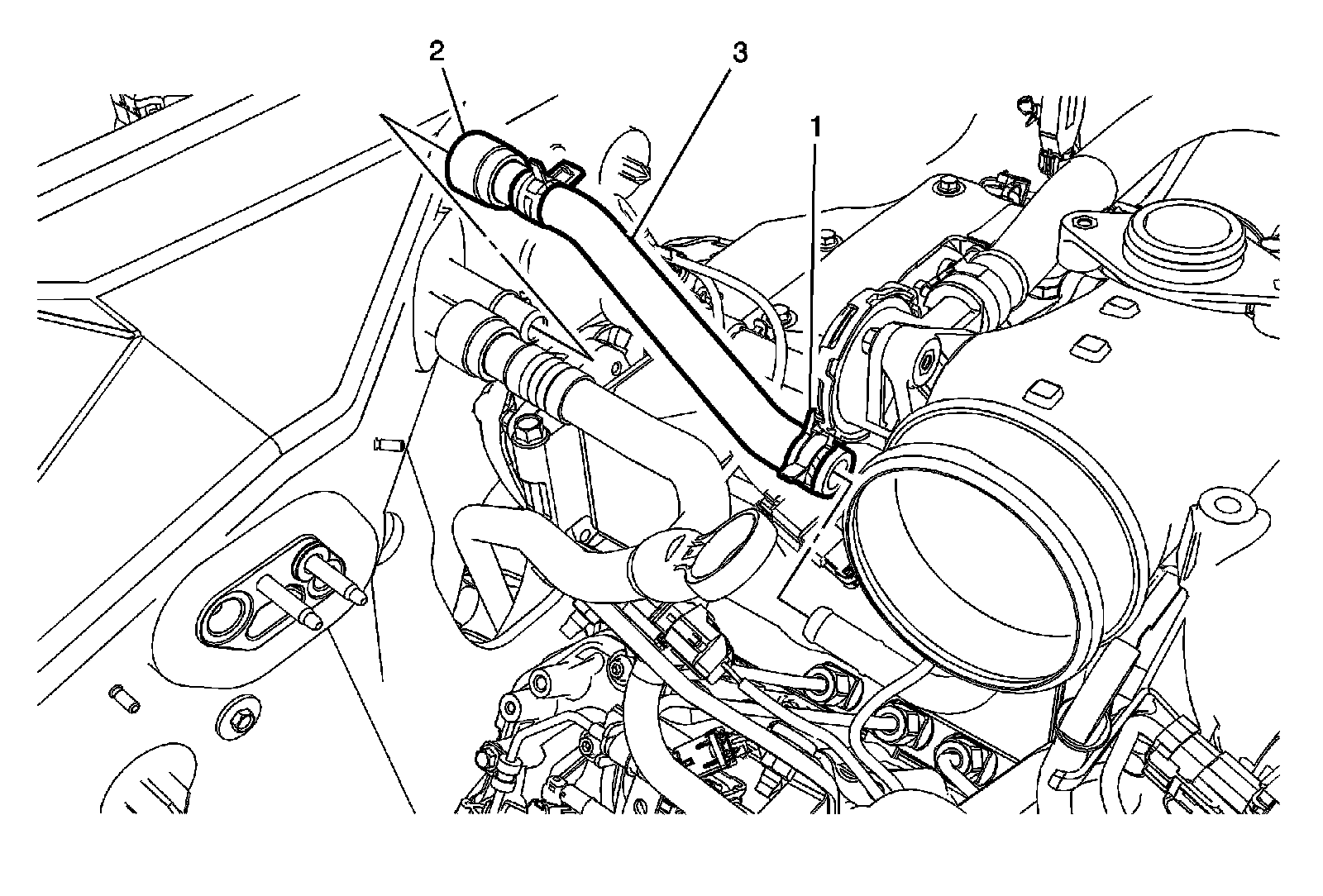 2
3
1