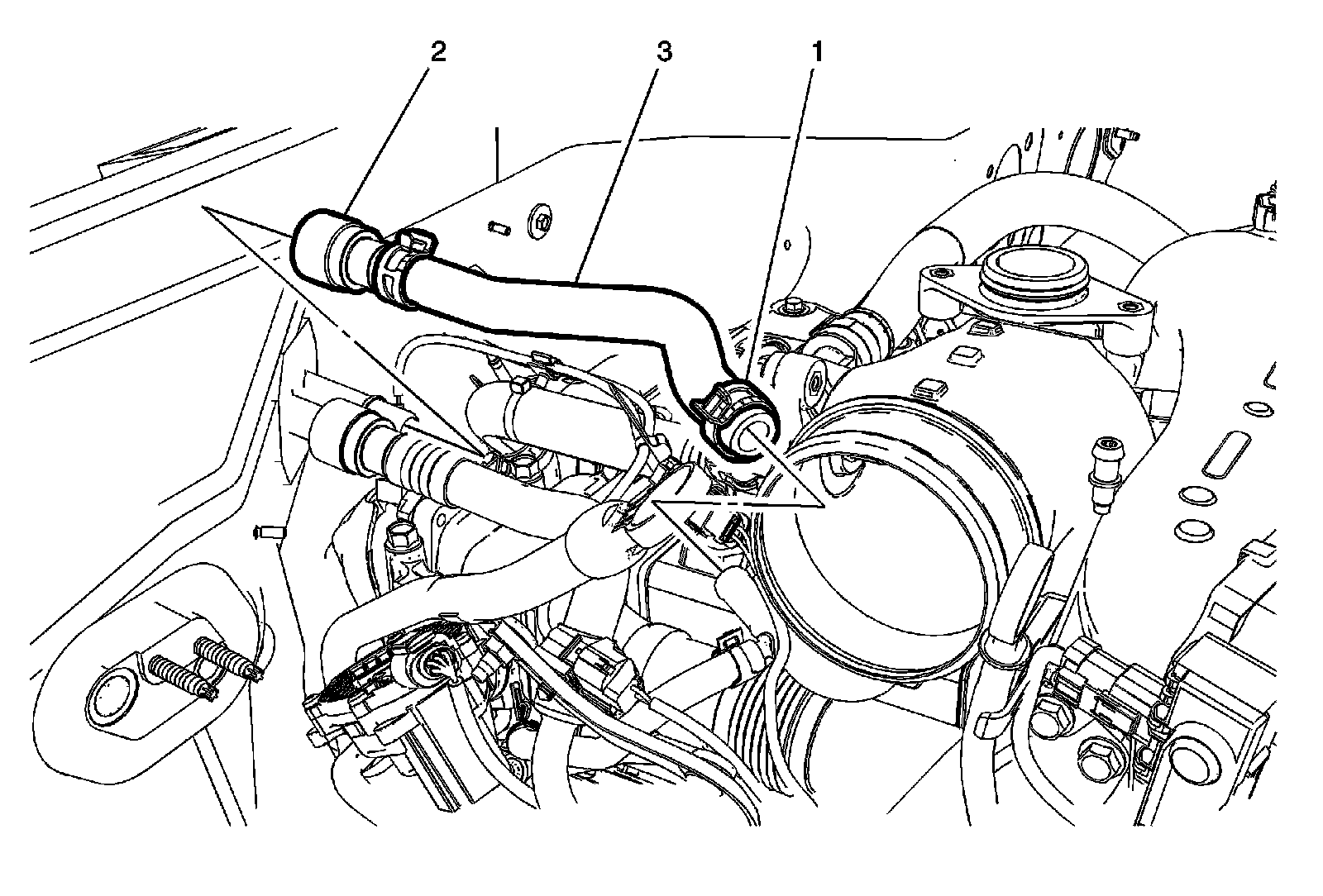 2
3
1