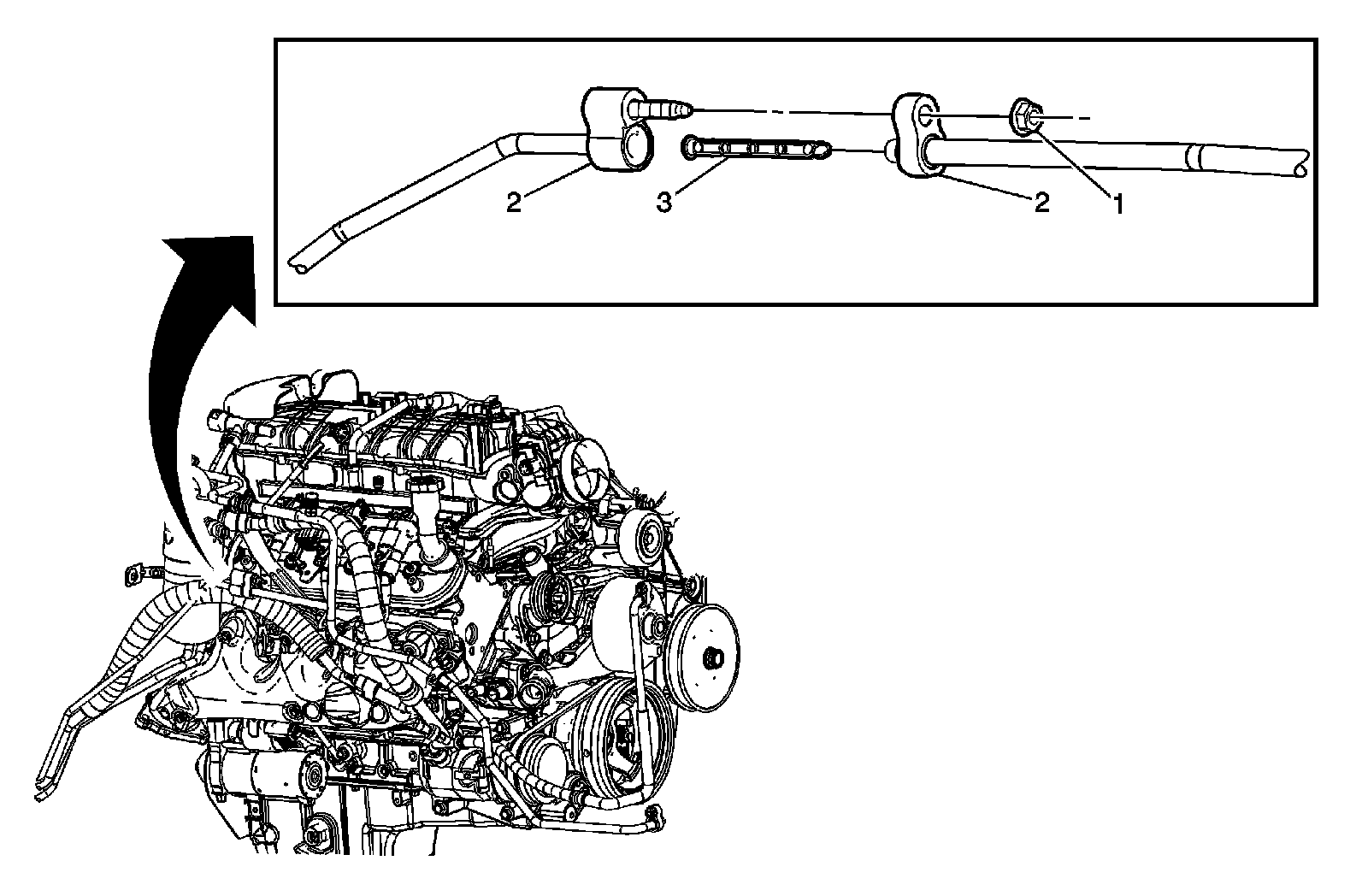 2
3
2
1