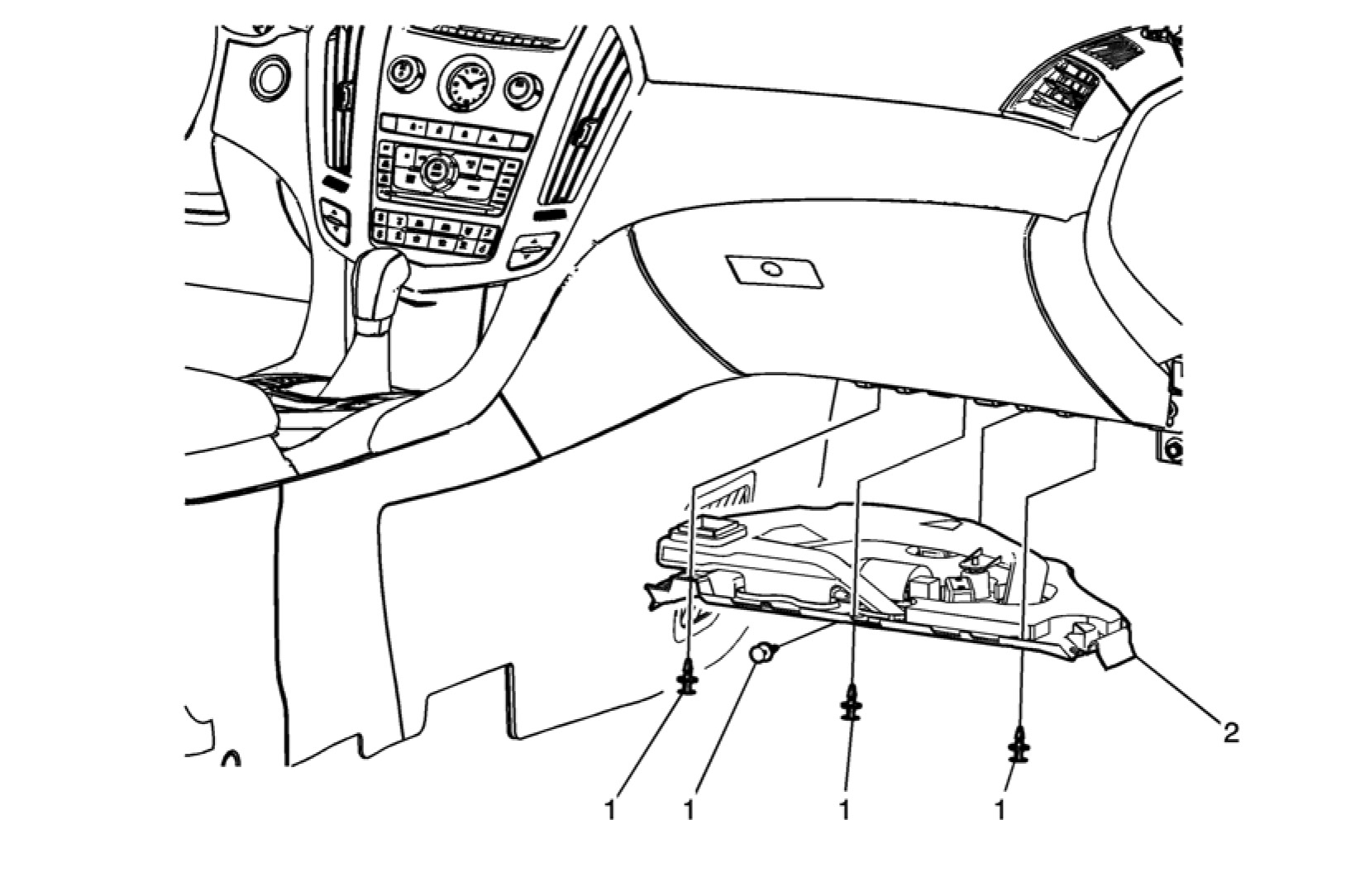 2
1
1
1
1