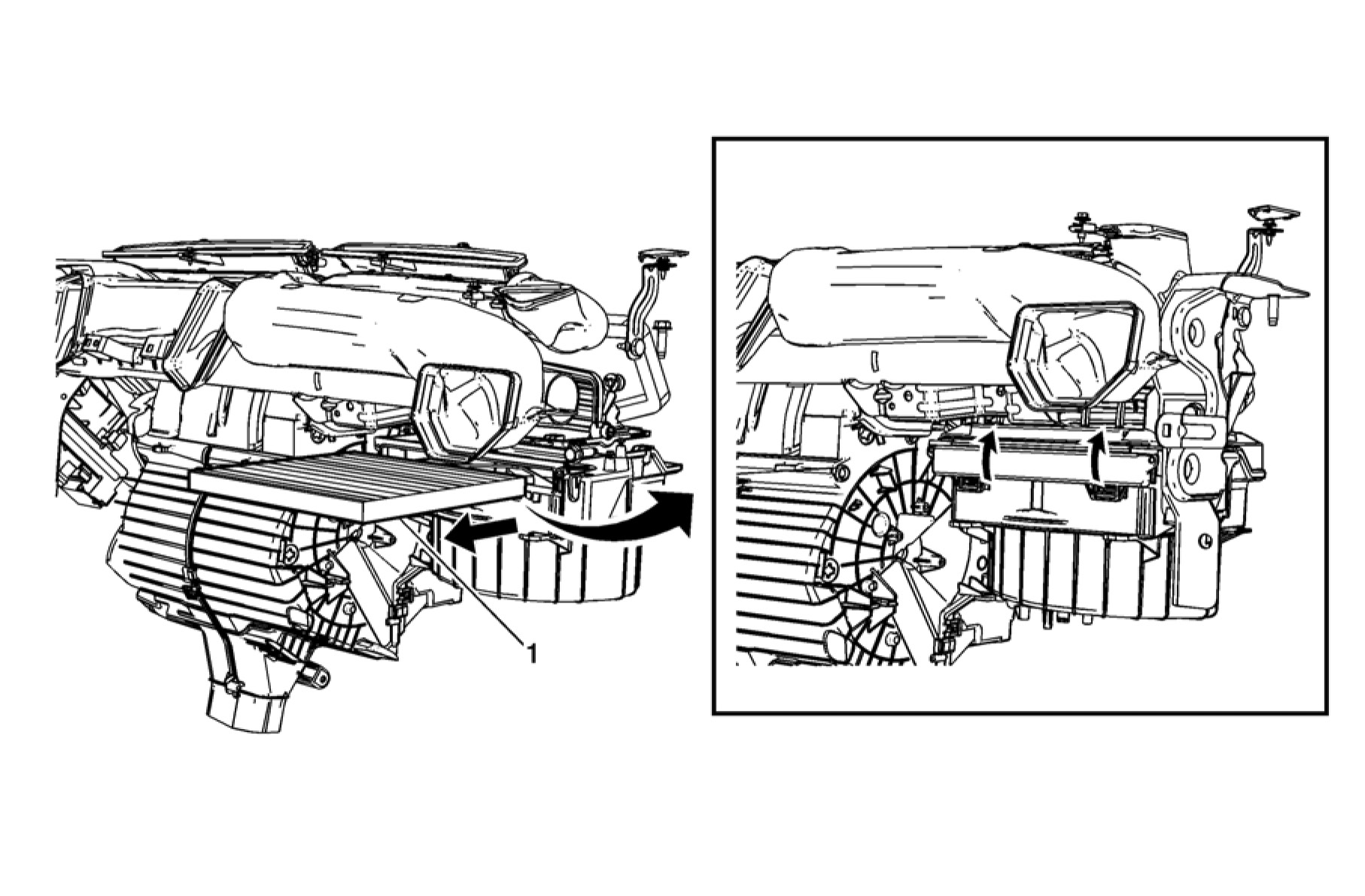 1