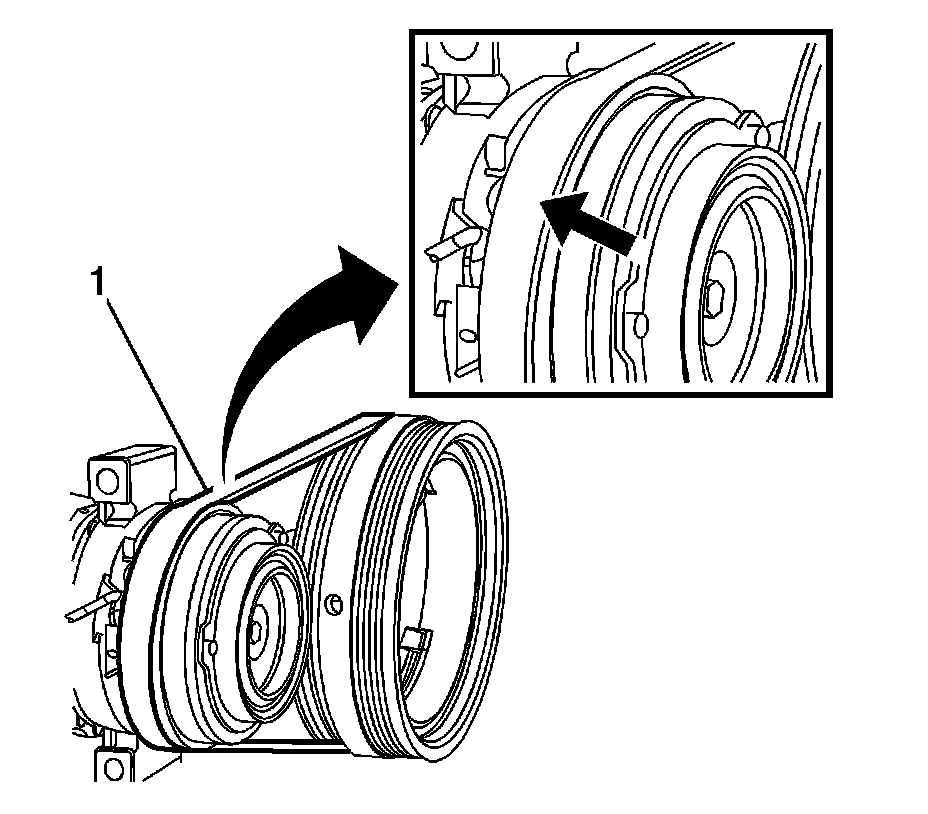 1