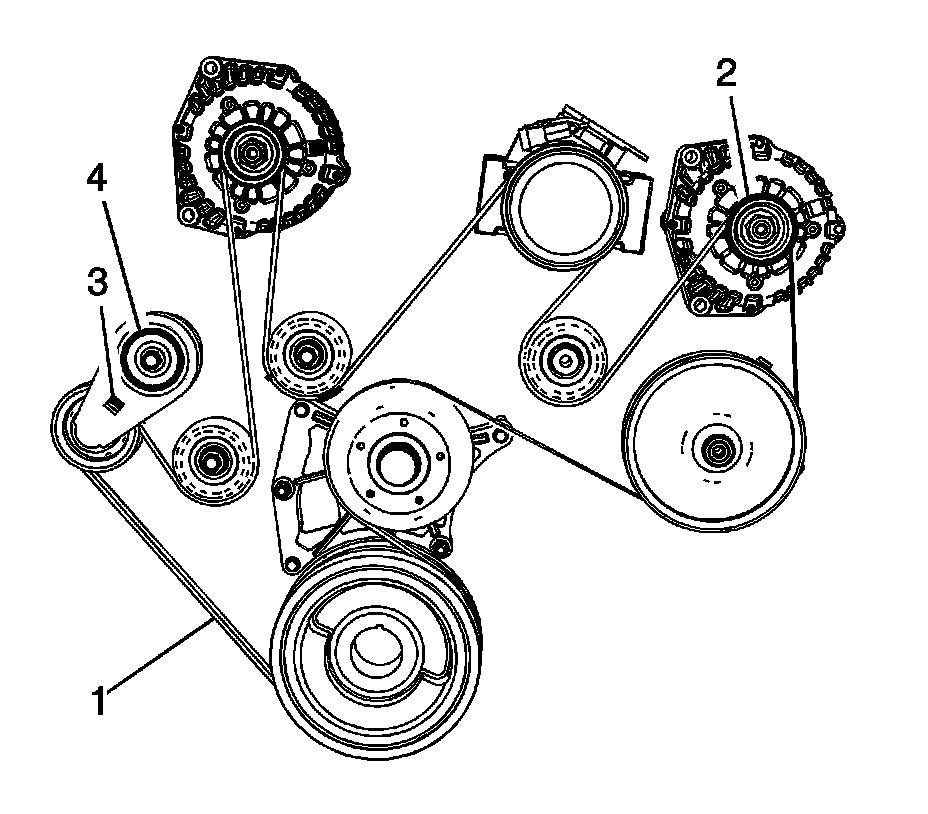 2
4
3
1