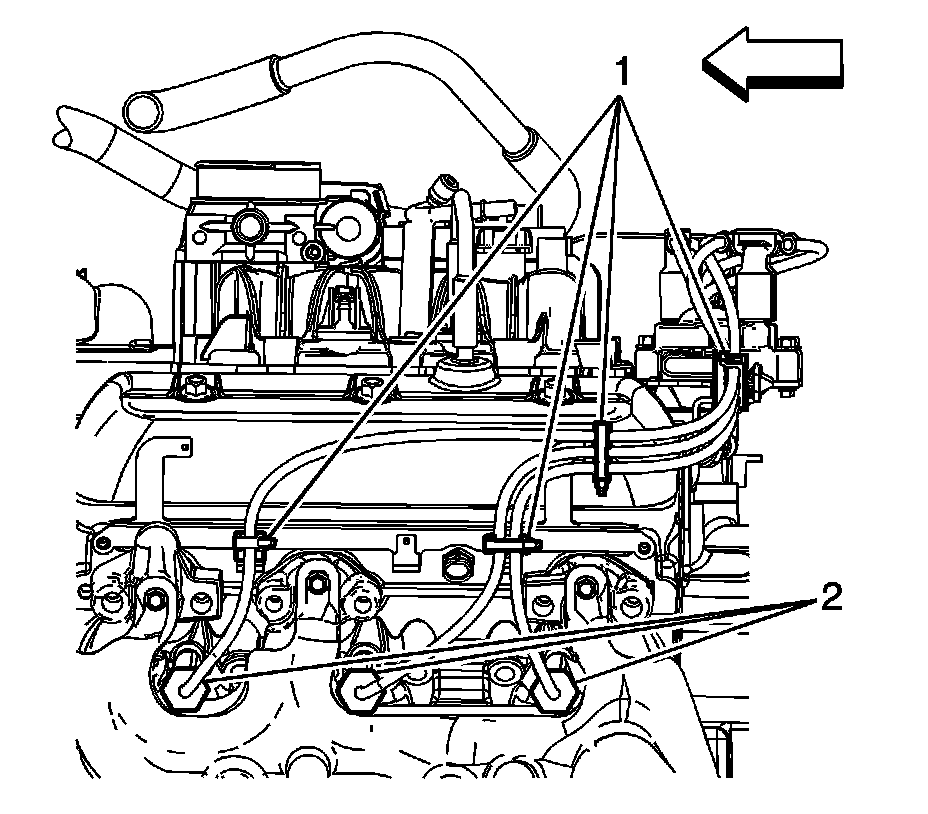 1

2