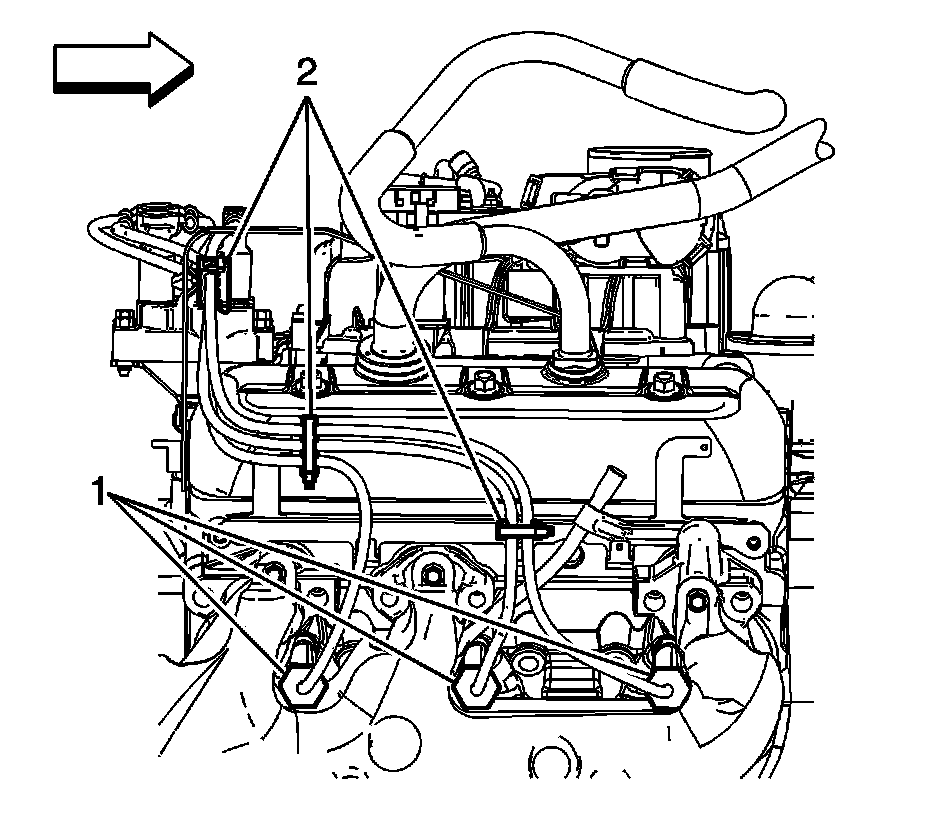 2

1