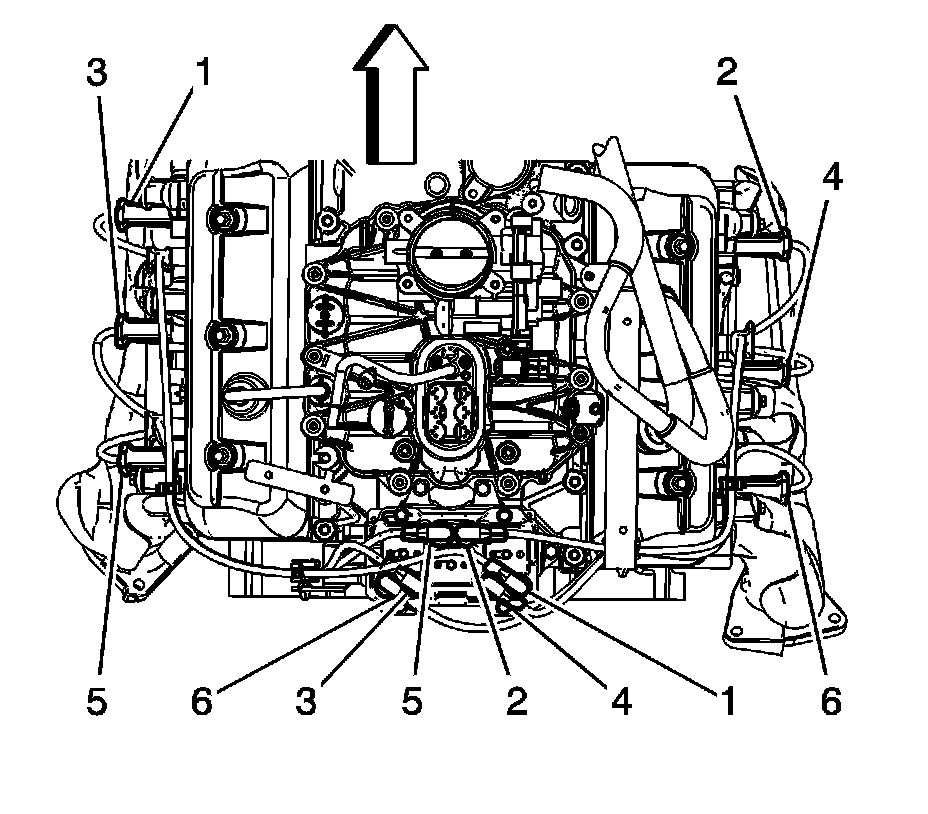 3 1 2 4

5 6 3 5 2 4 1 6