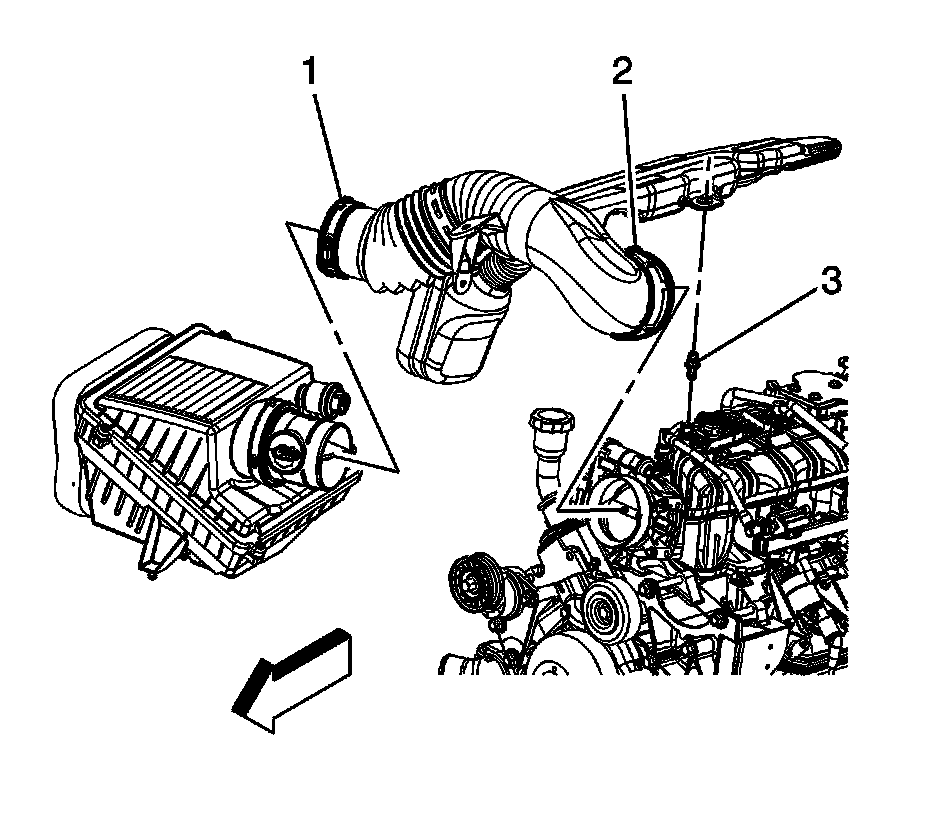 1
2
3