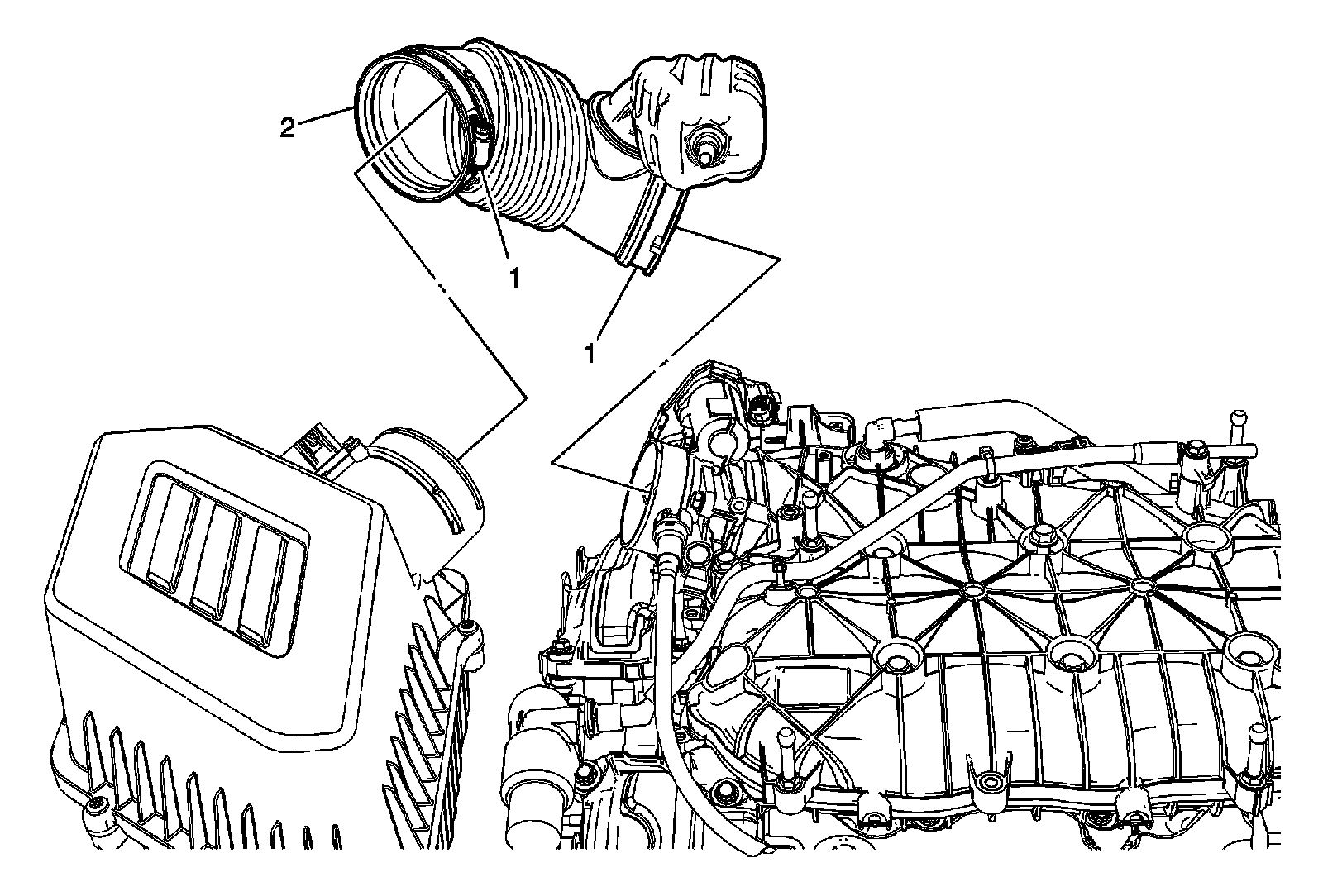 2
1
1