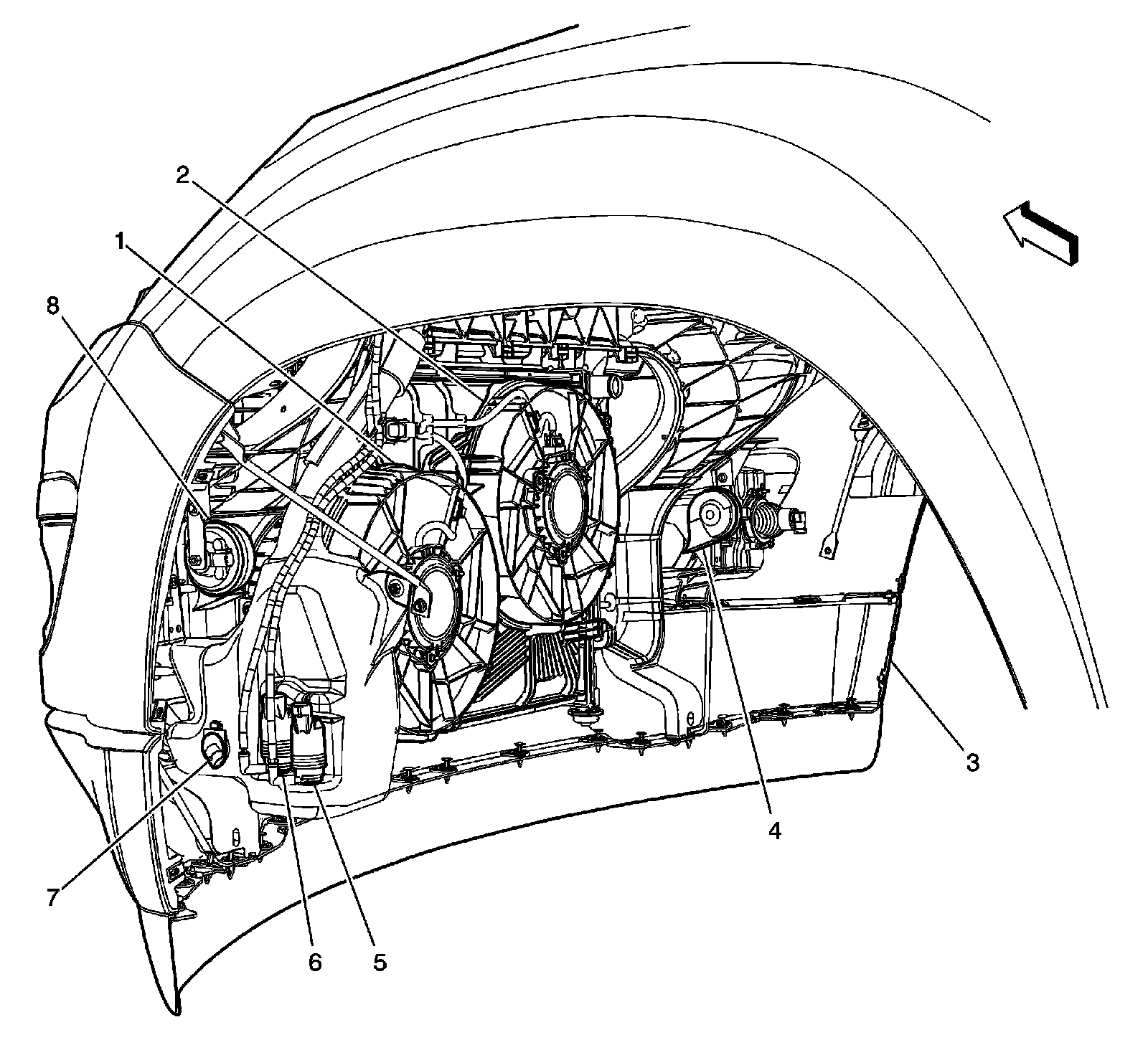 2
1
8
3
4
7
6
5