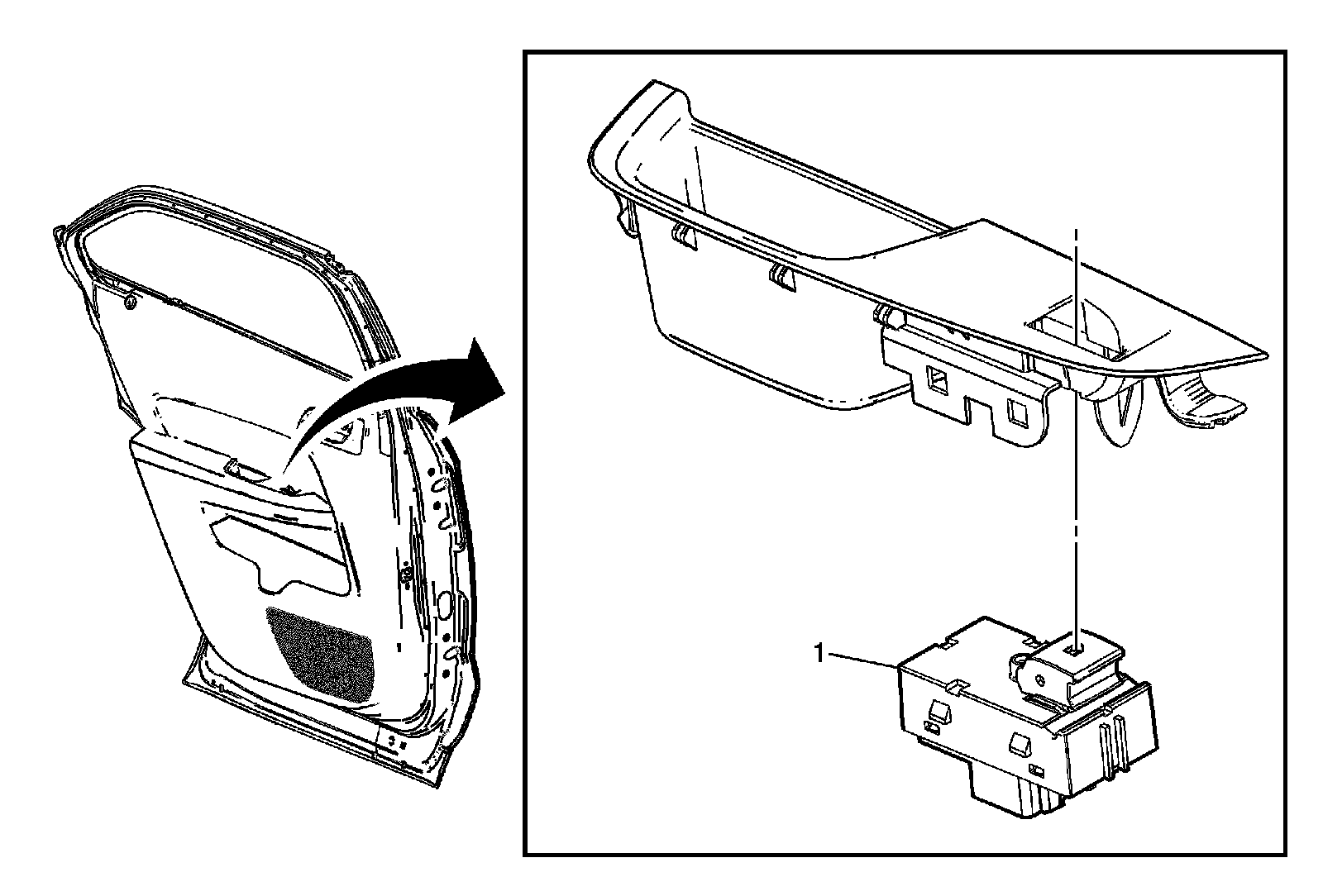 1