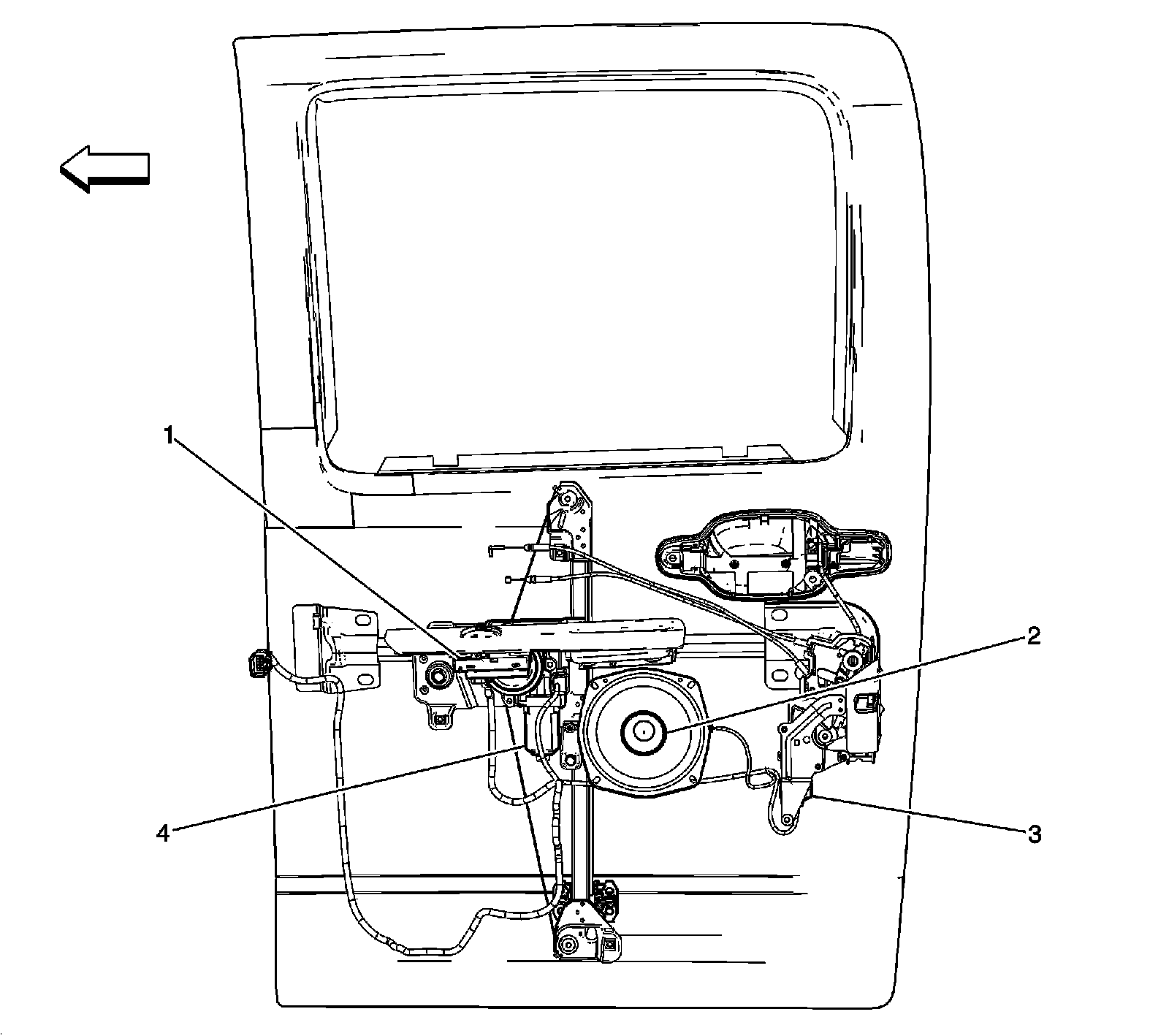 1
2
4
3