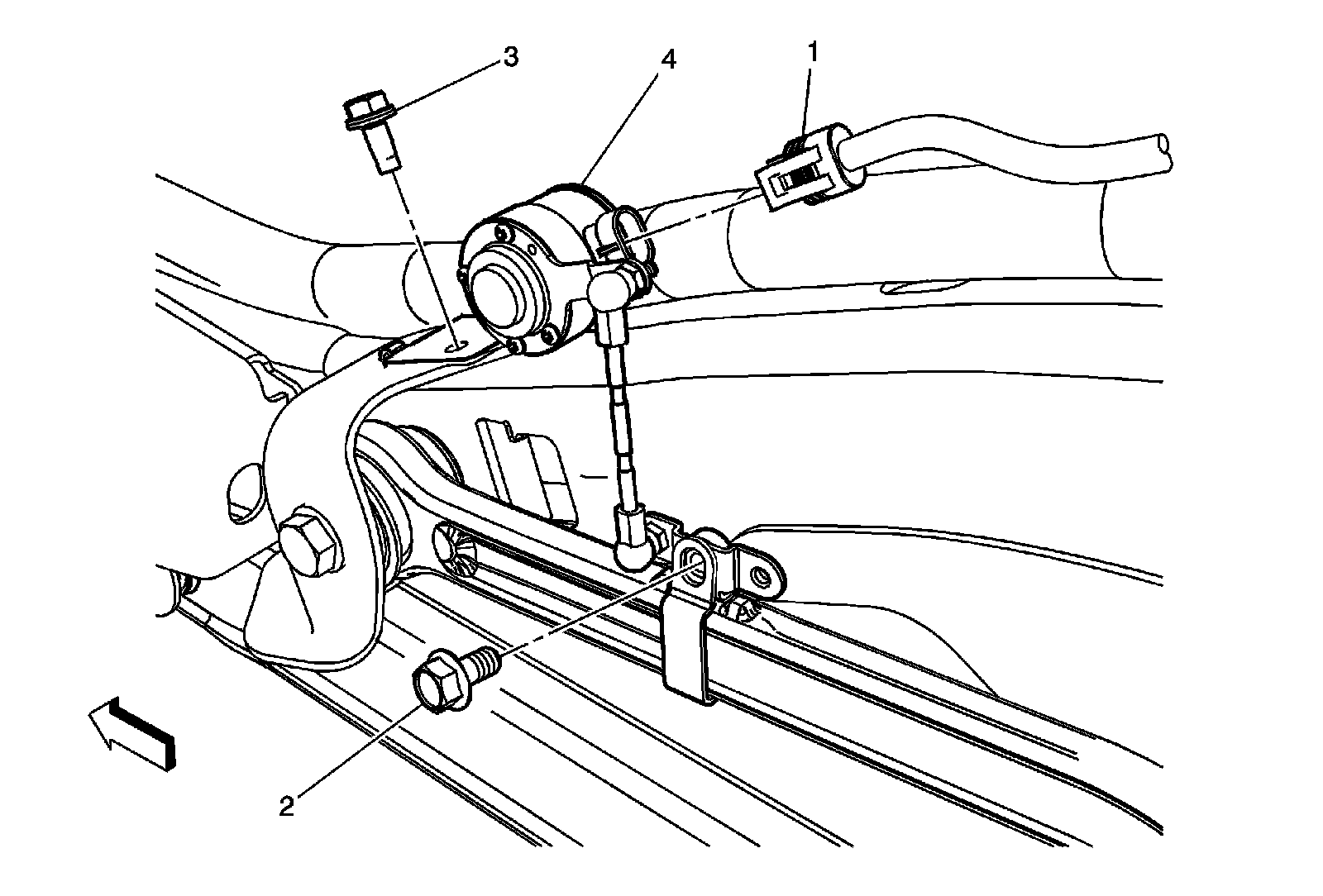 3
4
1
2