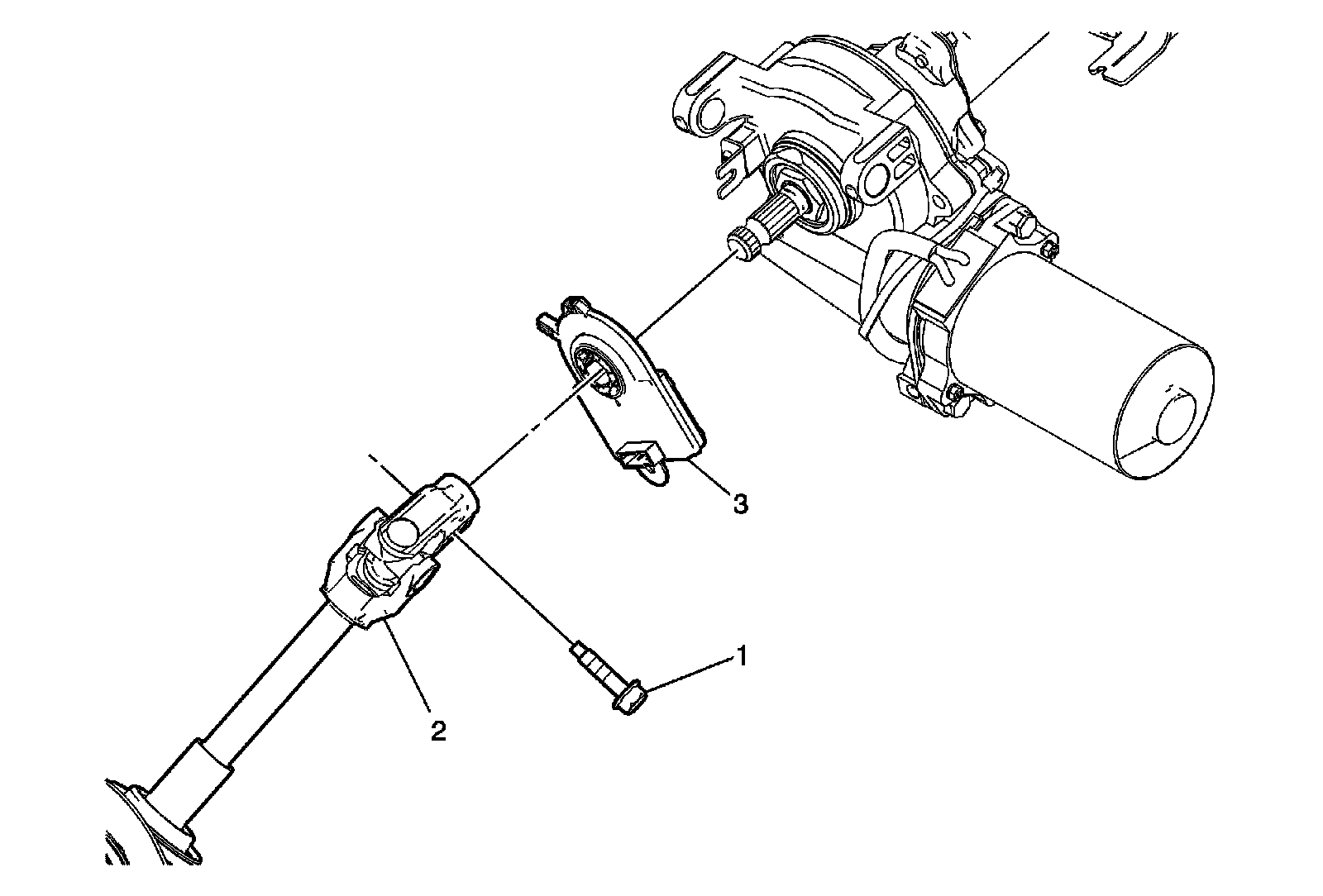 3
1
2