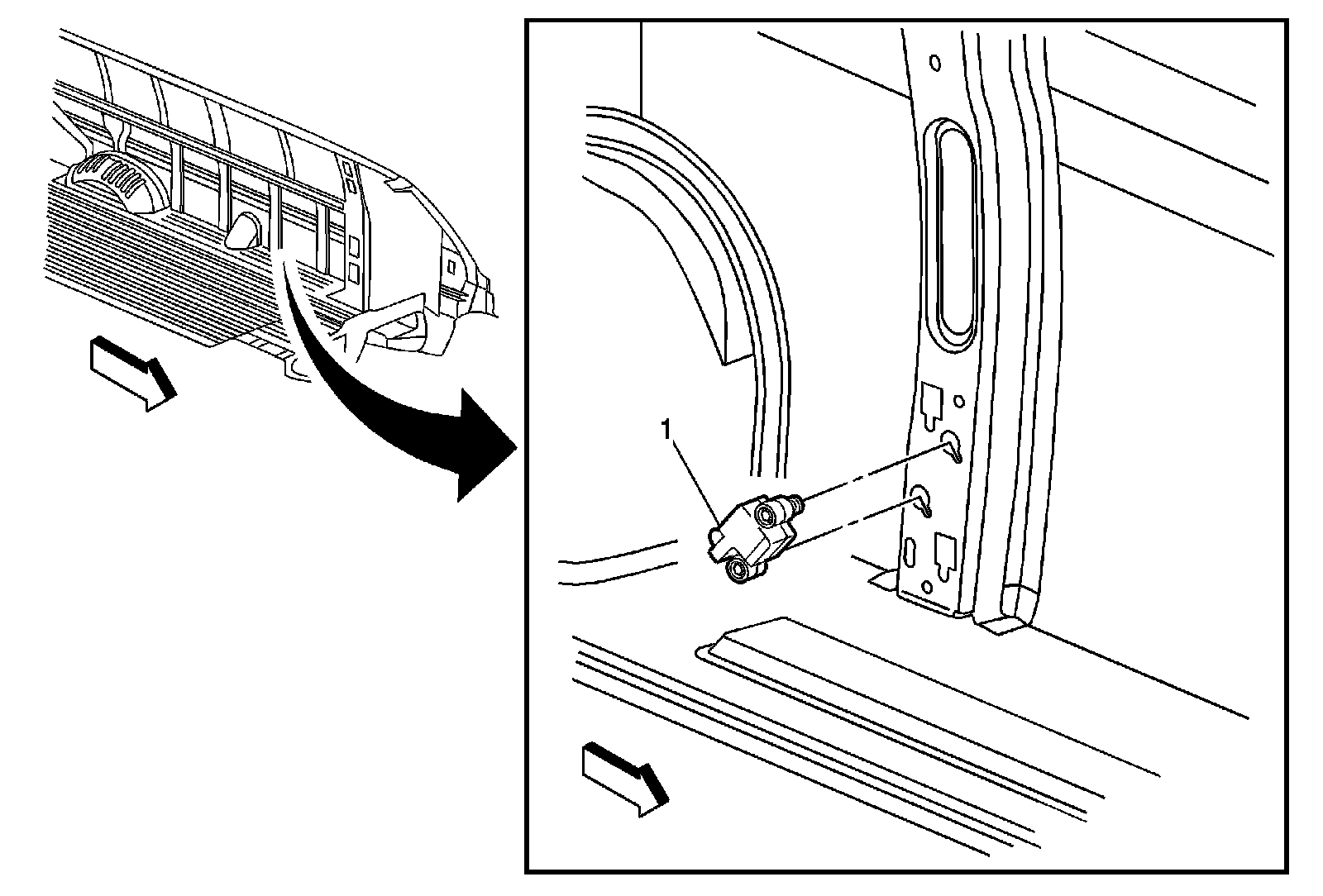 1