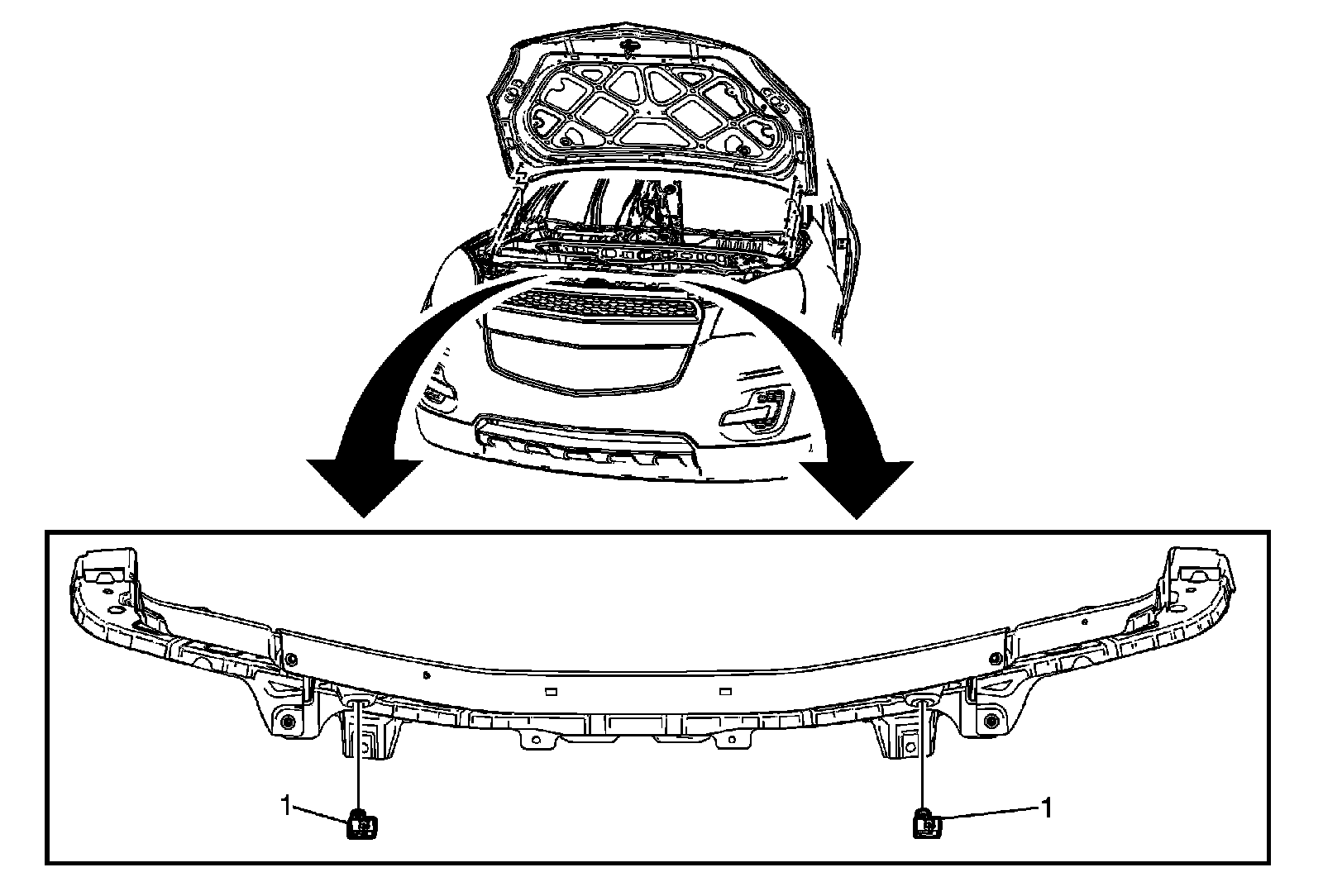 1

1