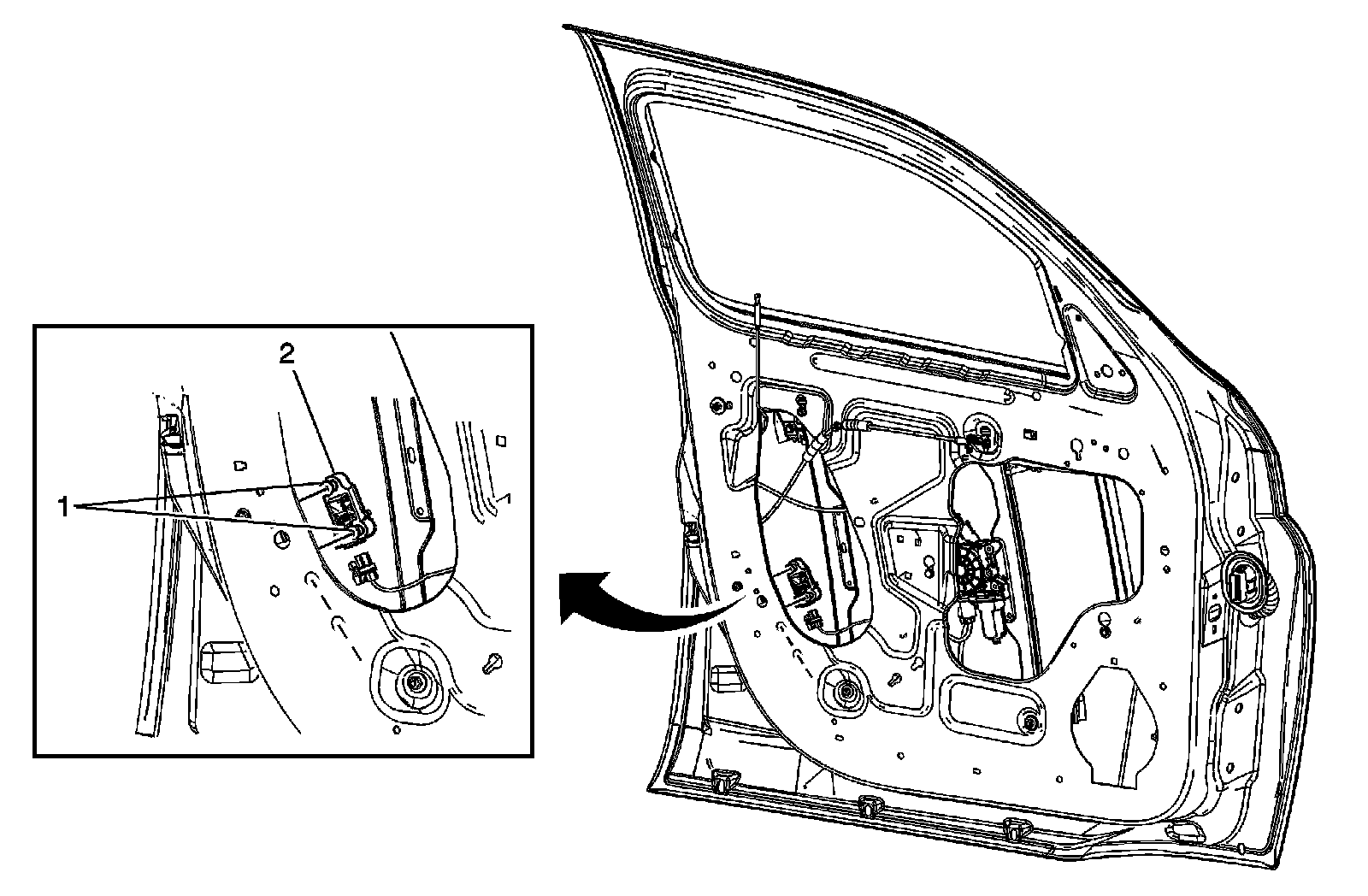 2
1