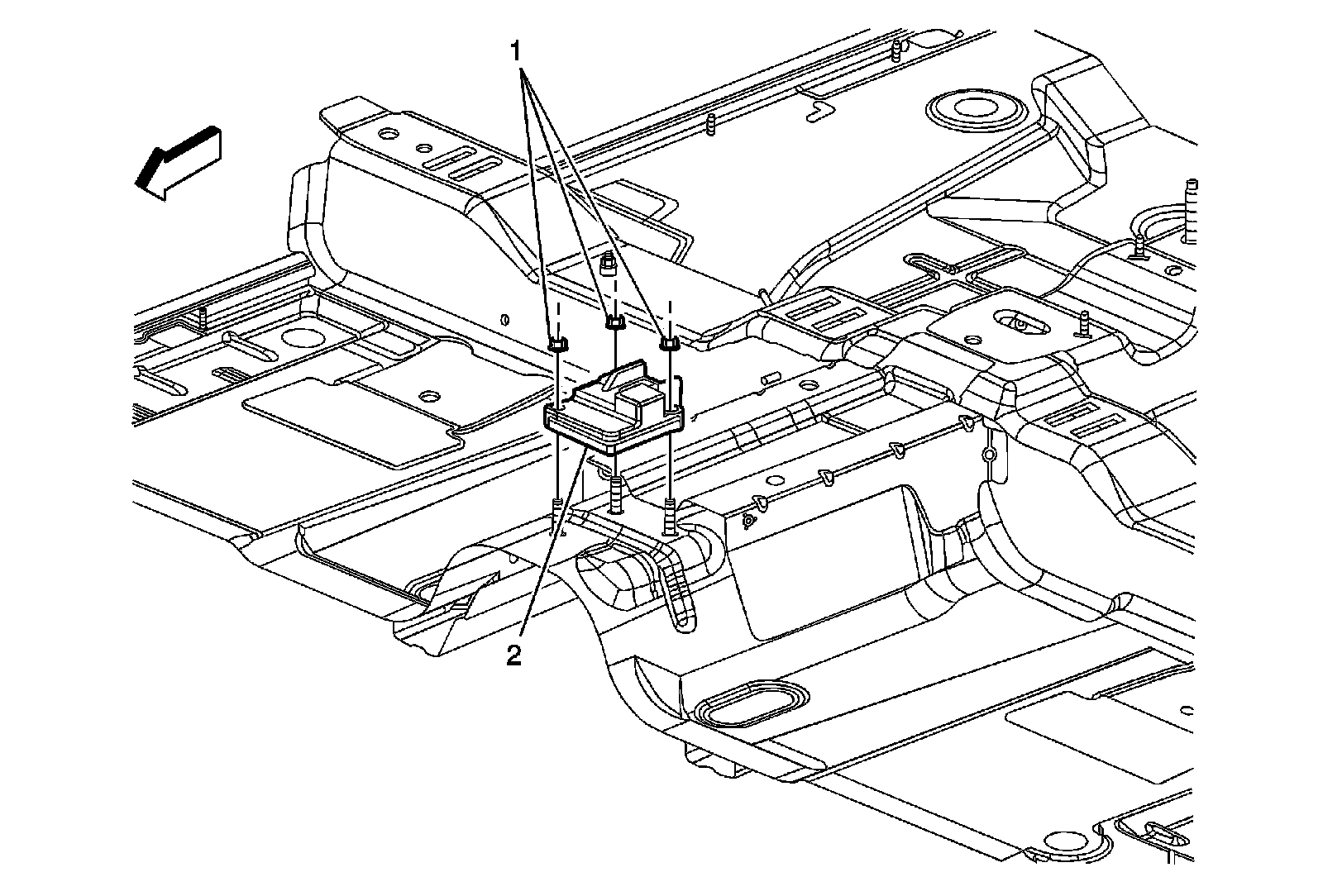 1

2