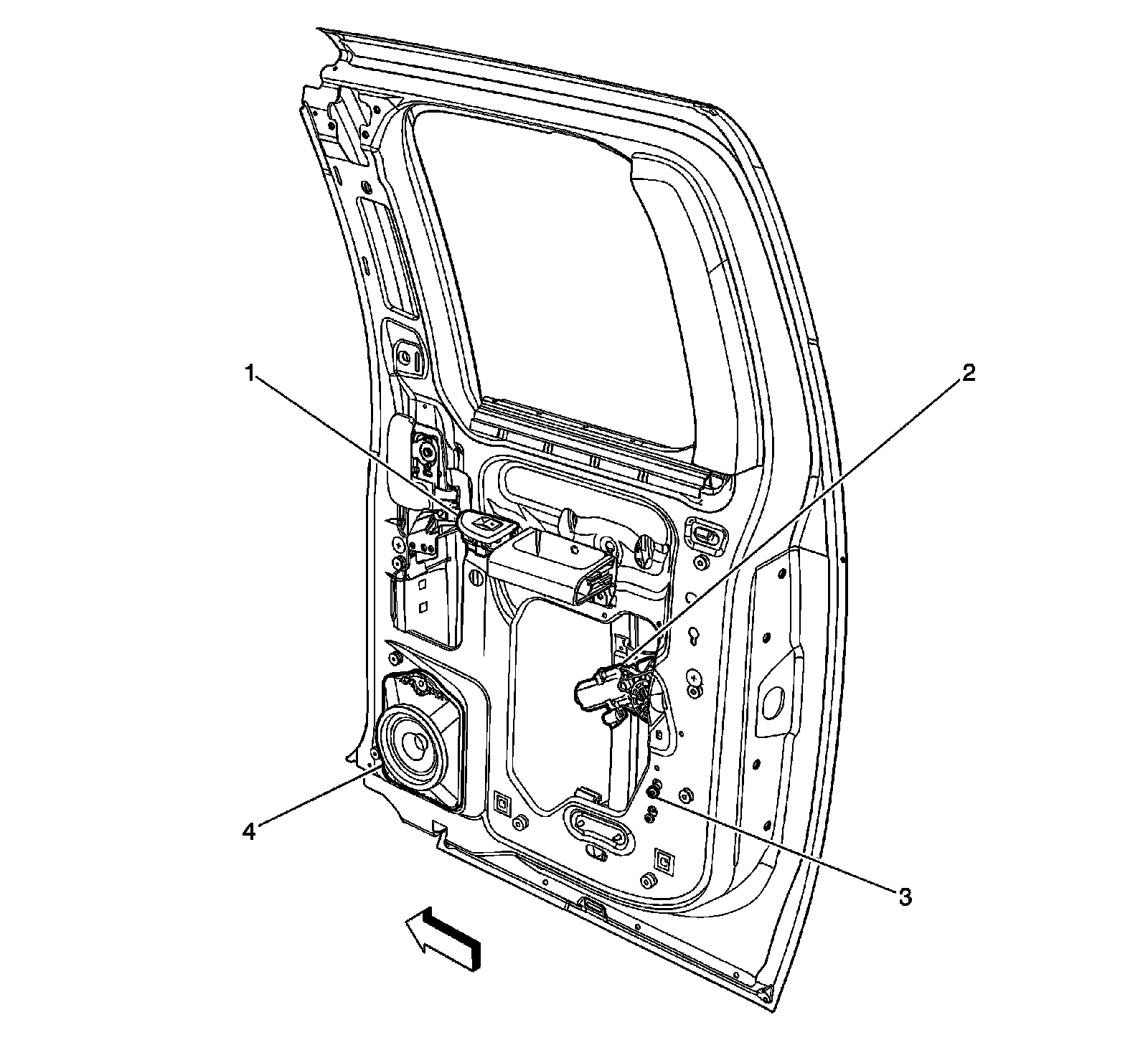 1
2
4
3