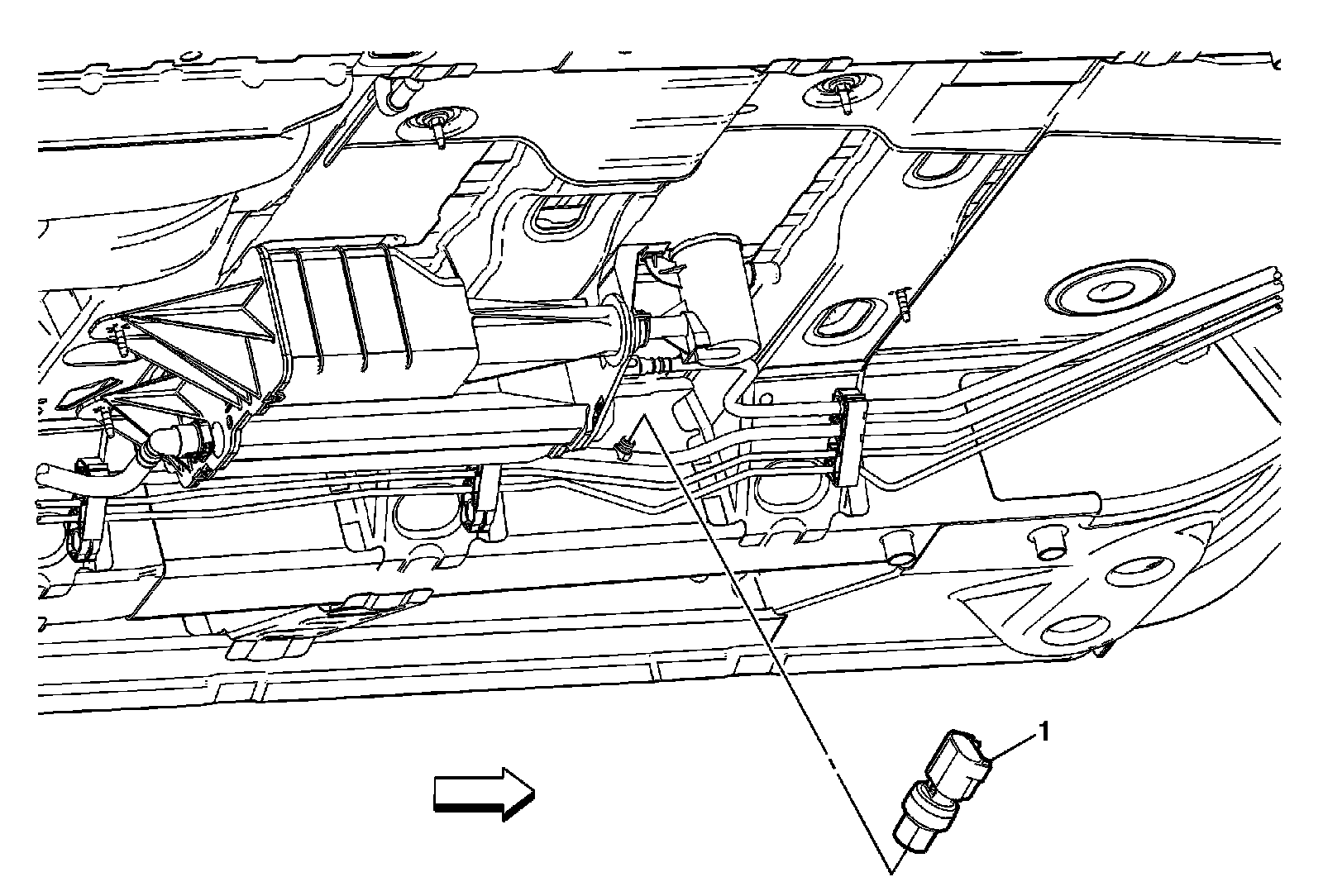 1