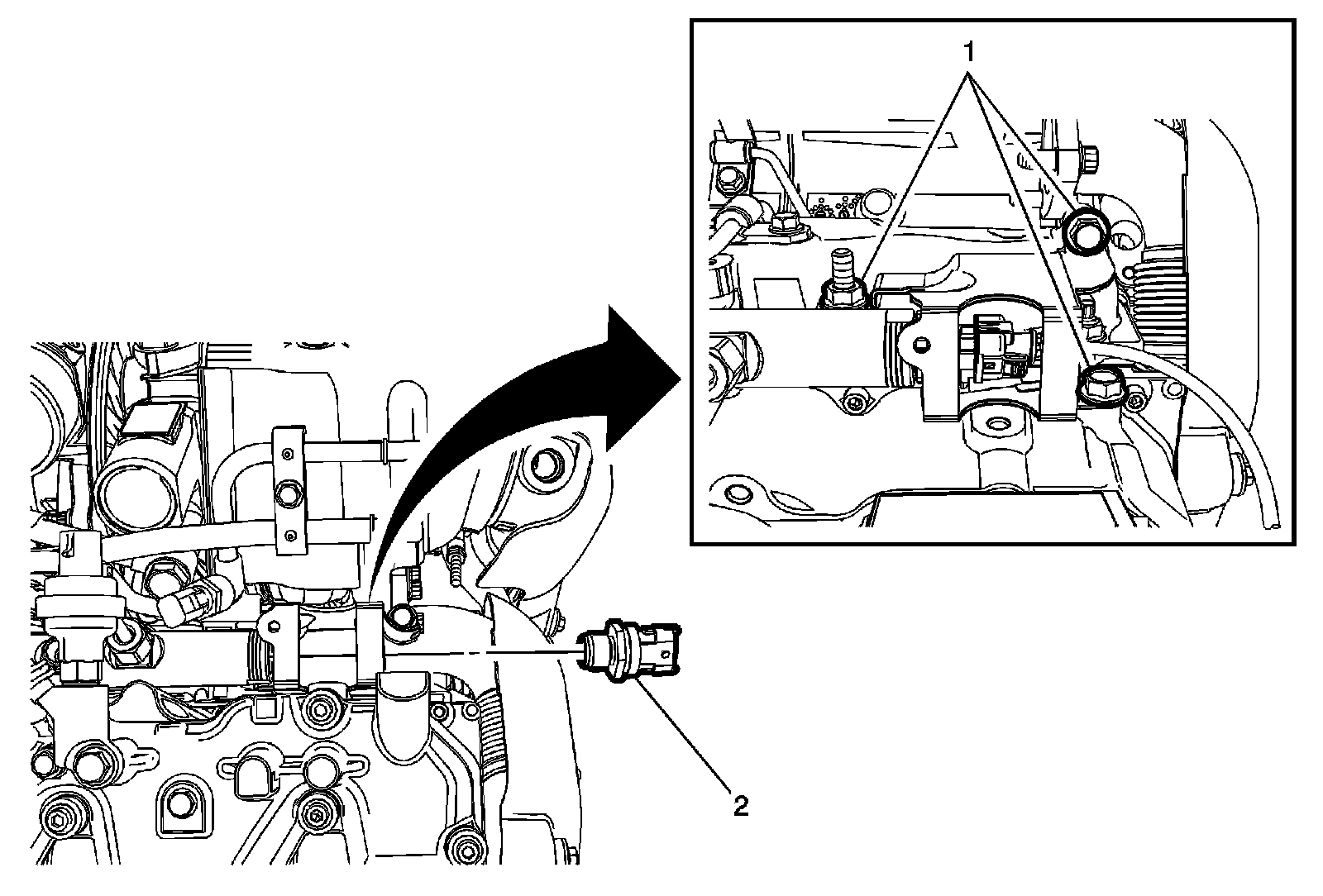 1
2