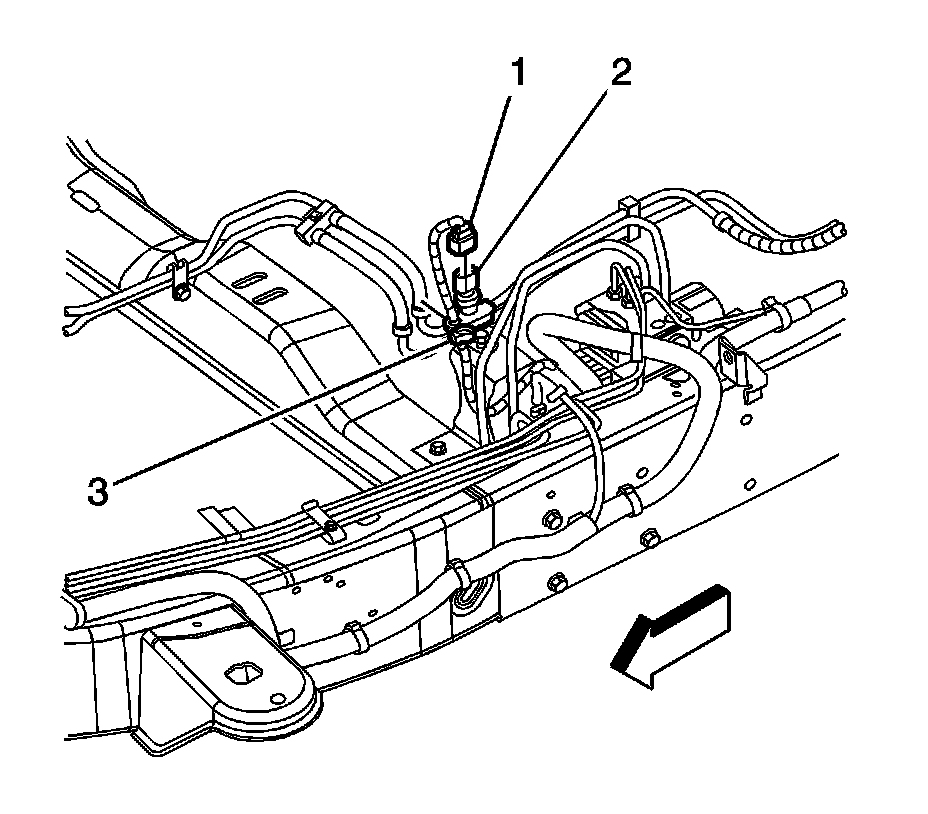 1
2
3