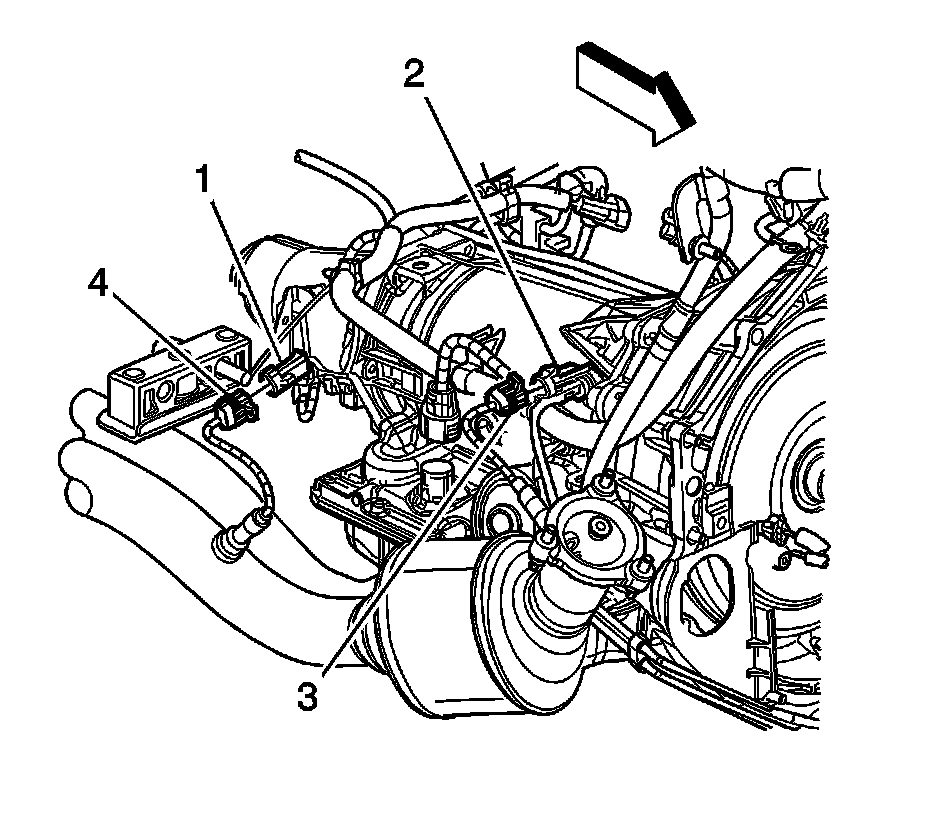 2
1
4
3